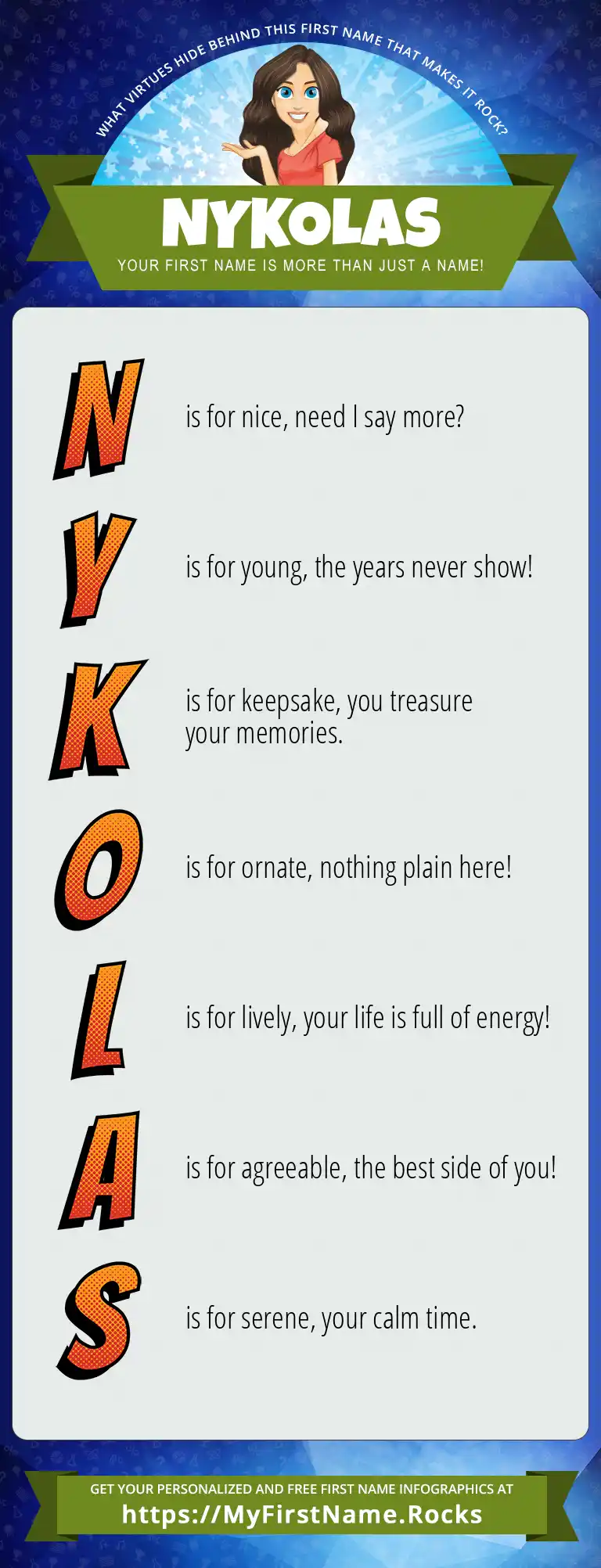 WHAT VIRTUES HIDE BEHIND THIS FIRST NAME THAT MAKES IT ROCK?

NYKOLAS

YOUR FIRST NAME IS MORE THAN JUST A NAME!

N is for nice, need I say more?

Y is for young, the years never show!

K is for keepsake, you treasure your memories.

O is for ornate, nothing plain here!

L is for lively, your life is full of energy!

A is for agreeable, the best side of you!

S is for serene, your calm time.

GET YOUR PERSONALIZED AND FREE FIRST NAME INFOGRAPHICS AT
https://MyFirstName.Rocks