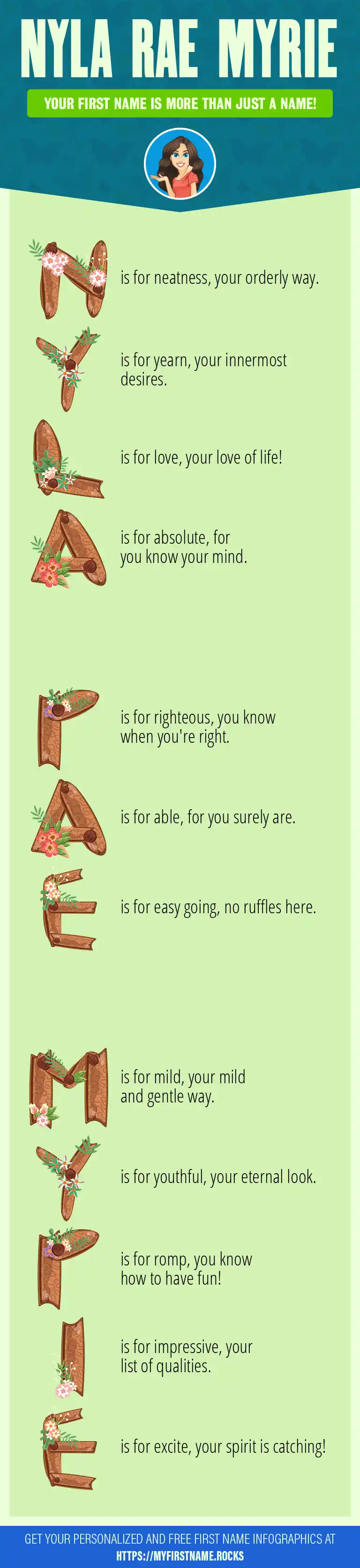 NYLA RAE MYRIE

YOUR FIRST NAME IS MORE THAN JUST A NAME!

N is for neatness, your orderly way.

Y is for yearn, your innermost desires.

L is for love, your love of life!

A is for absolute, for you know your mind.

R is for righteous, you know when you're right.

A is for able, for you surely are.

E is for easy going, no ruffles here.

M is for mild, your mild and gentle way.

Y is for youthful, your eternal look.

R is for romp, you know how to have fun!

I is for impressive, your list of qualities.

E is for excite, your spirit is catching!

GET YOUR PERSONALIZED AND FREE FIRST NAME INFOGRAPHICS AT HTTPS://MYFIRSTNAME.ROCKS