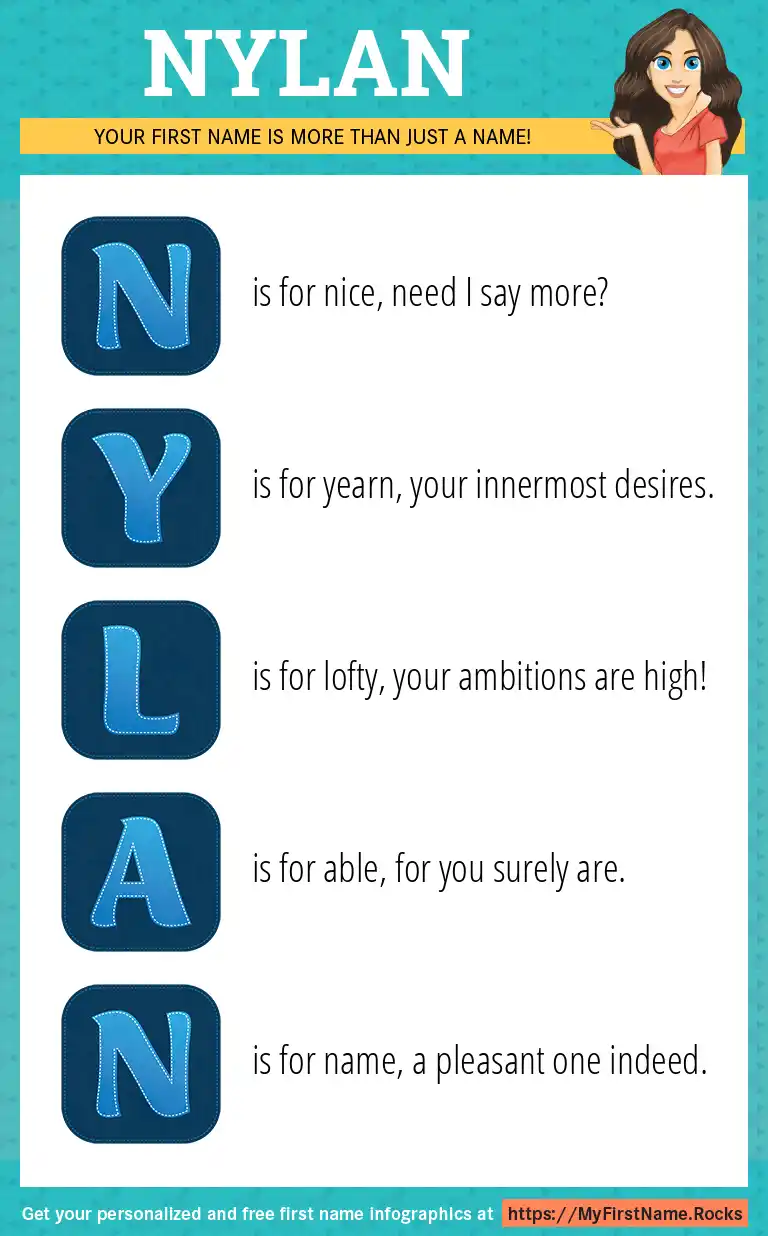 NYLAN

YOUR FIRST NAME IS MORE THAN JUST A NAME!

N is for nice, need I say more?

Y is for yearn, your innermost desires.

L is for lofty, your ambitions are high!

A is for able, for you surely are.

N is for name, a pleasant one indeed.

Get your personalized and free first name infographics at https://MyFirstName.Rocks