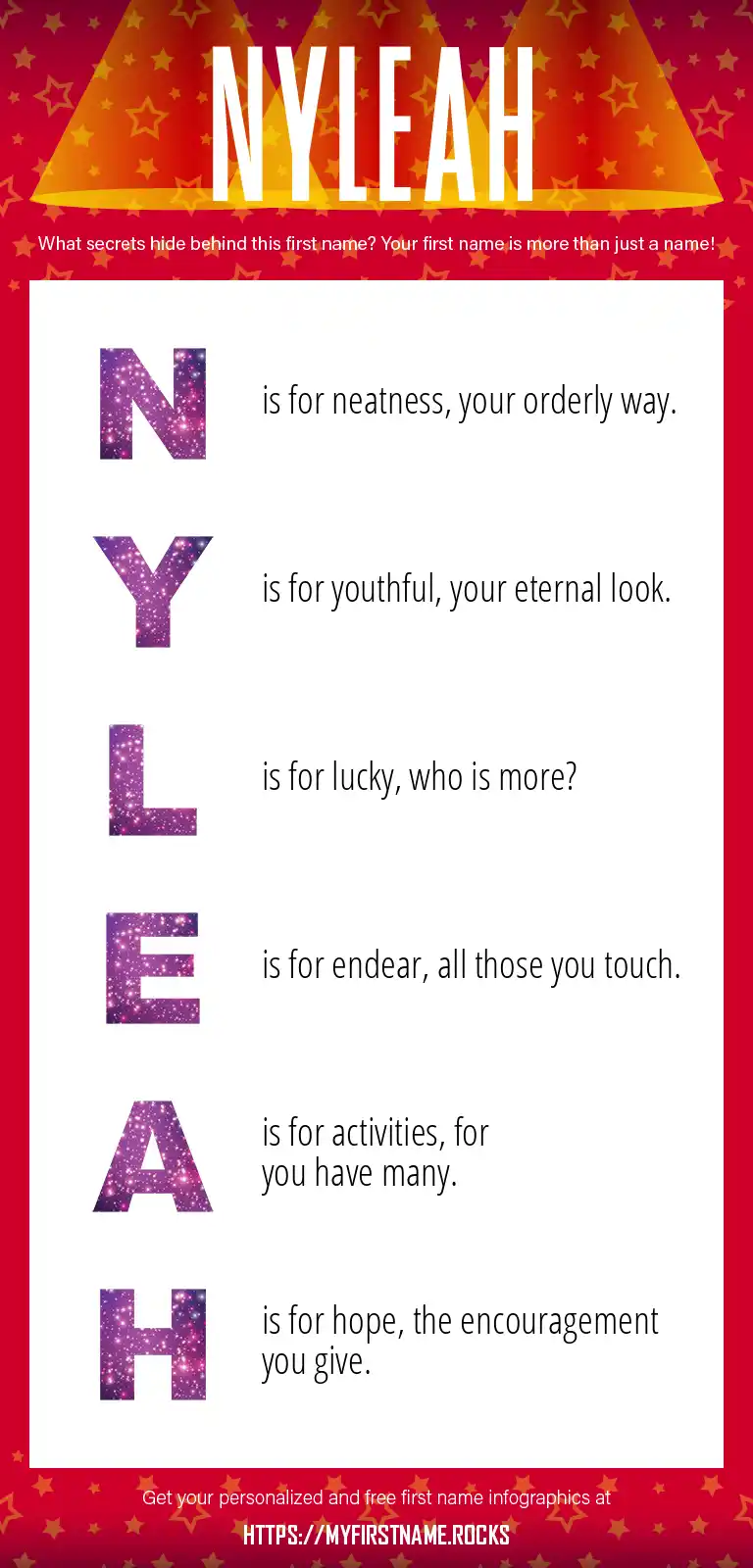 NYLEAH

What secrets hide behind this first name? Your first name is more than just a name!

N is for neatness, your orderly way.

Y is for youthful, your eternal look.

L is for lucky, who is more?

E is for endear, all those you touch.

A is for activities, for you have many.

H is for hope, the encouragement you give.

Get your personalized and free first name infographics at

HTTPS://MYFIRSTNAME.ROCKS