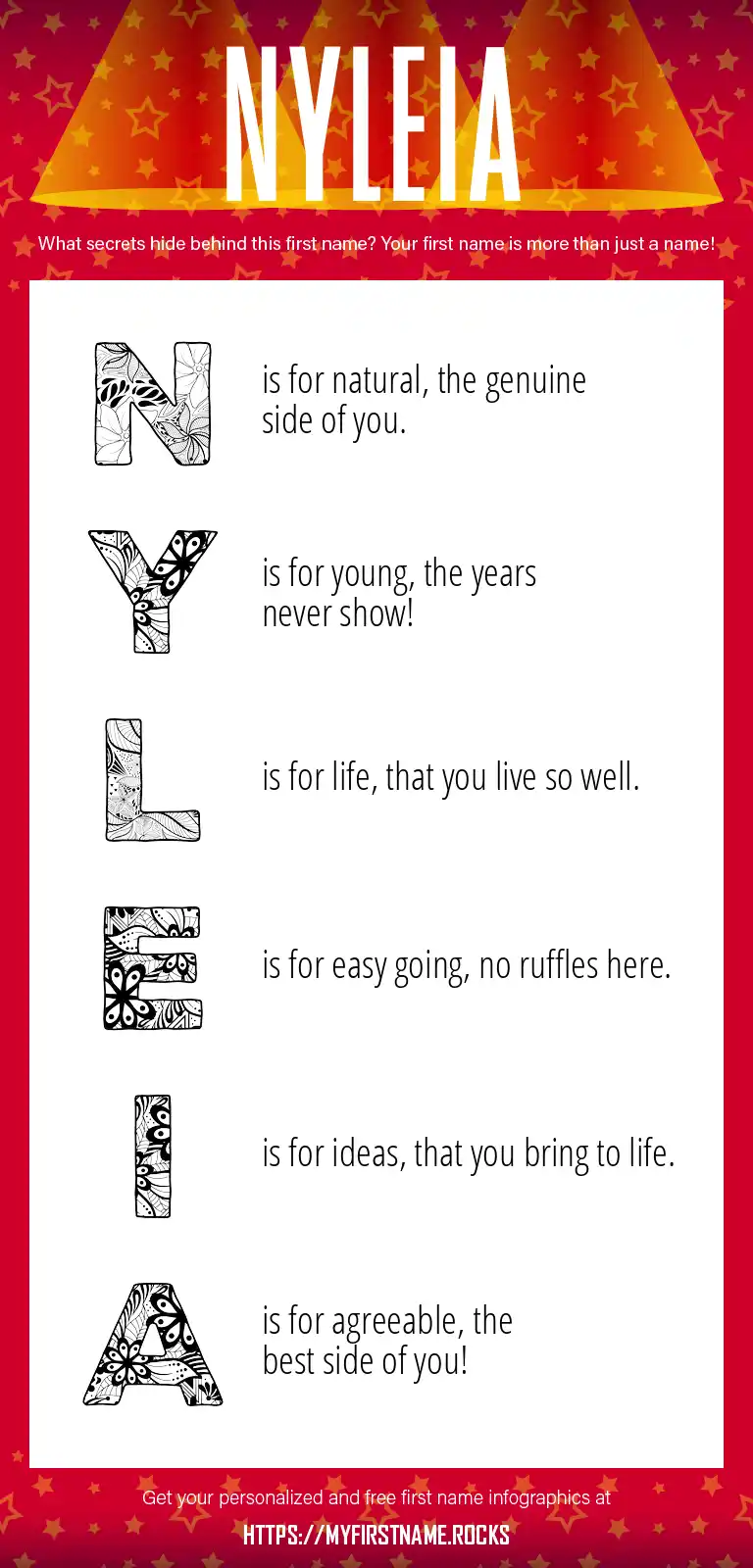 NYLEIA

What secrets hide behind this first name? Your first name is more than just a name!

N is for natural, the genuine side of you.

Y is for young, the years never show!

L is for life, that you live so well.

E is for easy going, no ruffles here.

I is for ideas, that you bring to life.

A is for agreeable, the best side of you!

Get your personalized and free first name infographics at

HTTPS://MYFIRSTNAME.ROCKS