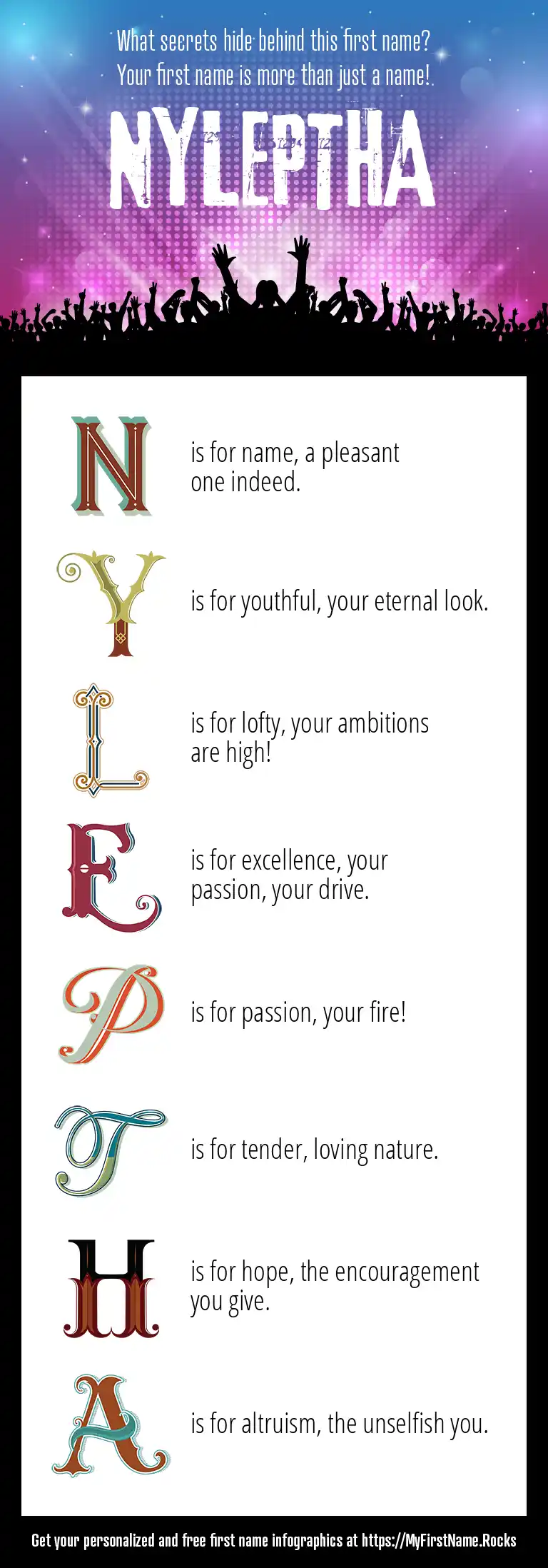 What secrets hide behind this first name?
Your first name is more than just a name!

NYLEPTHA

N is for name, a pleasant one indeed.

Y is for youthful, your eternal look.

L is for lofty, your ambitions are high!

E is for excellence, your passion, your drive.

P is for passion, your fire!

T is for tender, loving nature.

H is for hope, the encouragement you give.

A is for altruism, the unselfish you.

Get your personalized and free first name infographics at https://MyFirstName.Rocks