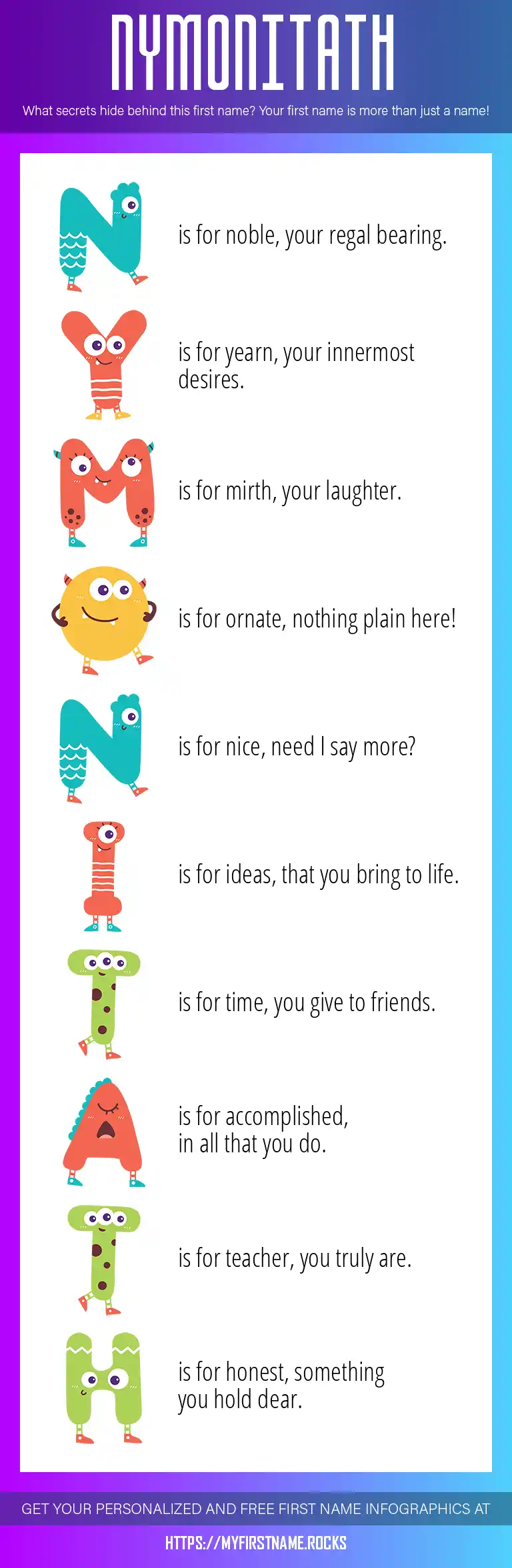 NYMONITATH

What secrets hide behind this first name? Your first name is more than just a name!

N is for noble, your regal bearing.

Y is for yearn, your innermost desires.

M is for mirth, your laughter.

O is for ornate, nothing plain here!

N is for nice, need I say more?

I is for ideas, that you bring to life.

T is for time, you give to friends.

A is for accomplished, in all that you do.

T is for teacher, you truly are.

H is for honest, something you hold dear.

GET YOUR PERSONALIZED AND FREE FIRST NAME INFOGRAPHICS AT

HTTPS://MYFIRSTNAME.ROCKS