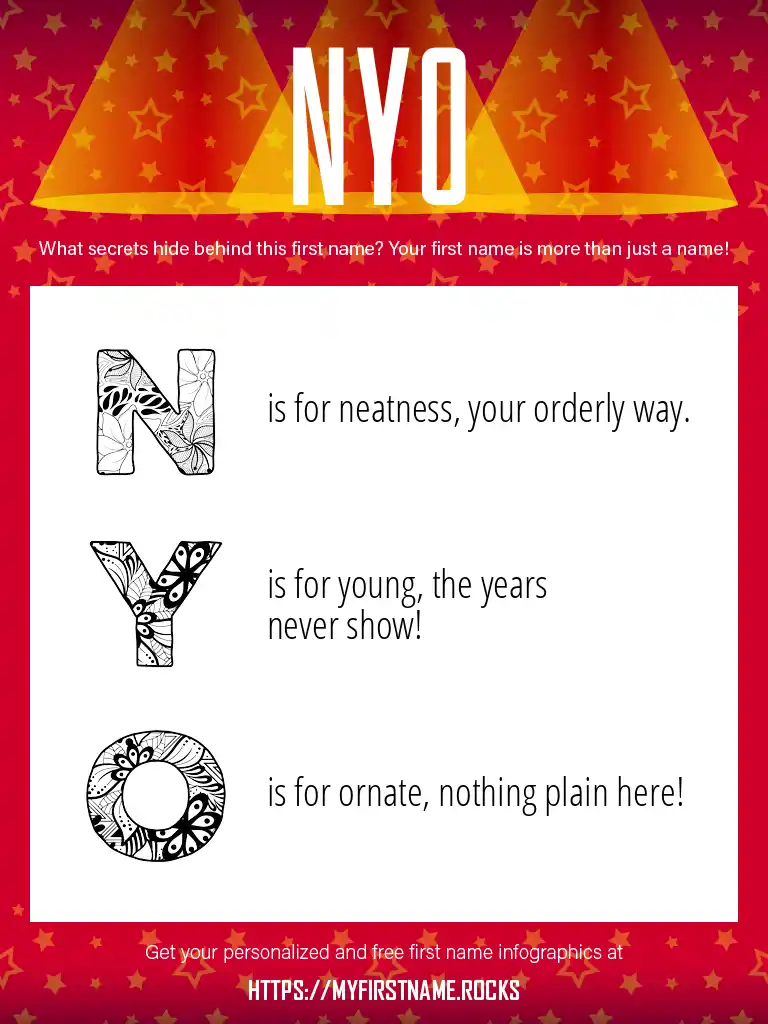 NYO

What secrets hide behind this first name? Your first name is more than just a name!

N is for neatness, your orderly way.

Y is for young, the years never show!

O is for ornate, nothing plain here!

Get your personalized and free first name infographics at

HTTPS://MYFIRSTNAME.ROCKS