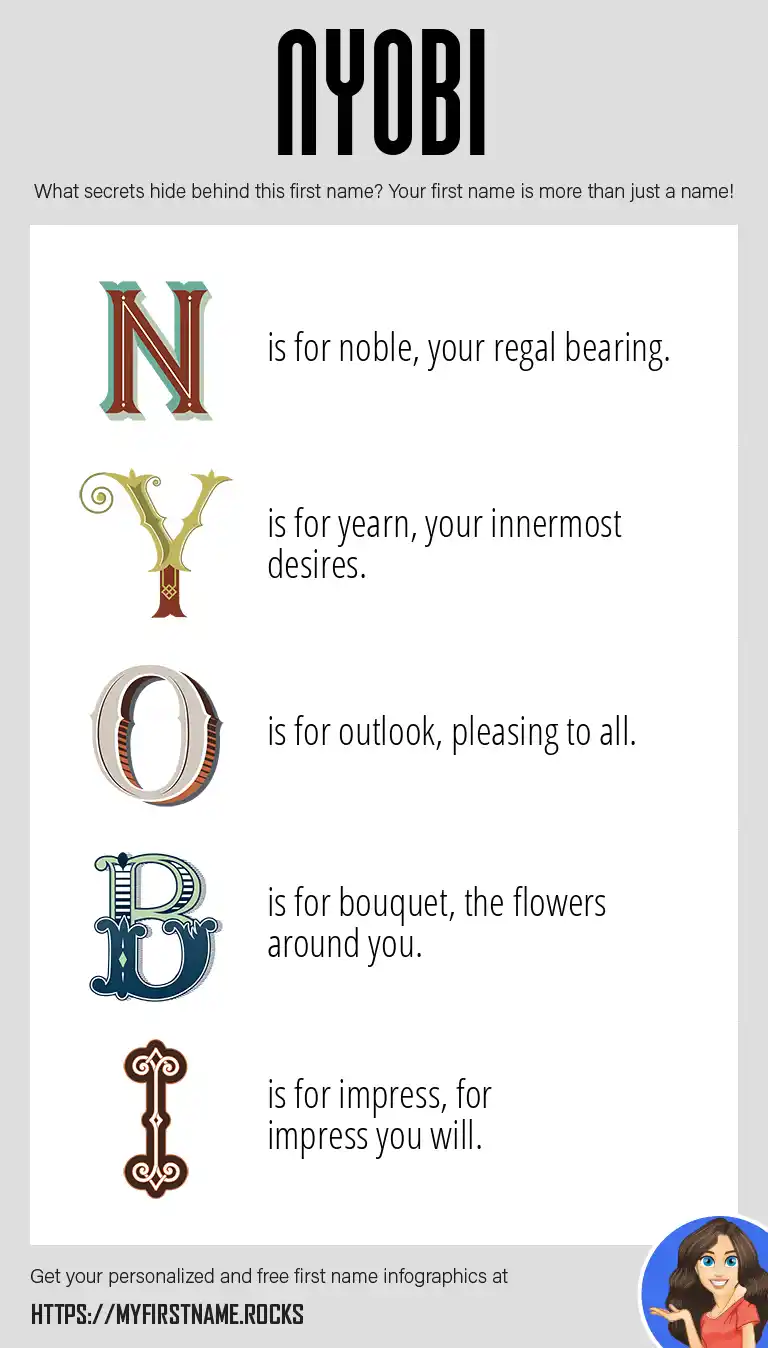 NYOBI

What secrets hide behind this first name? Your first name is more than just a name!

N is for noble, your regal bearing.

Y is for yearn, your innermost desires.

O is for outlook, pleasing to all.

B is for bouquet, the flowers around you.

I is for impress, for impress you will.

Get your personalized and free first name infographics at

HTTPS://MYFIRSTNAME.ROCKS