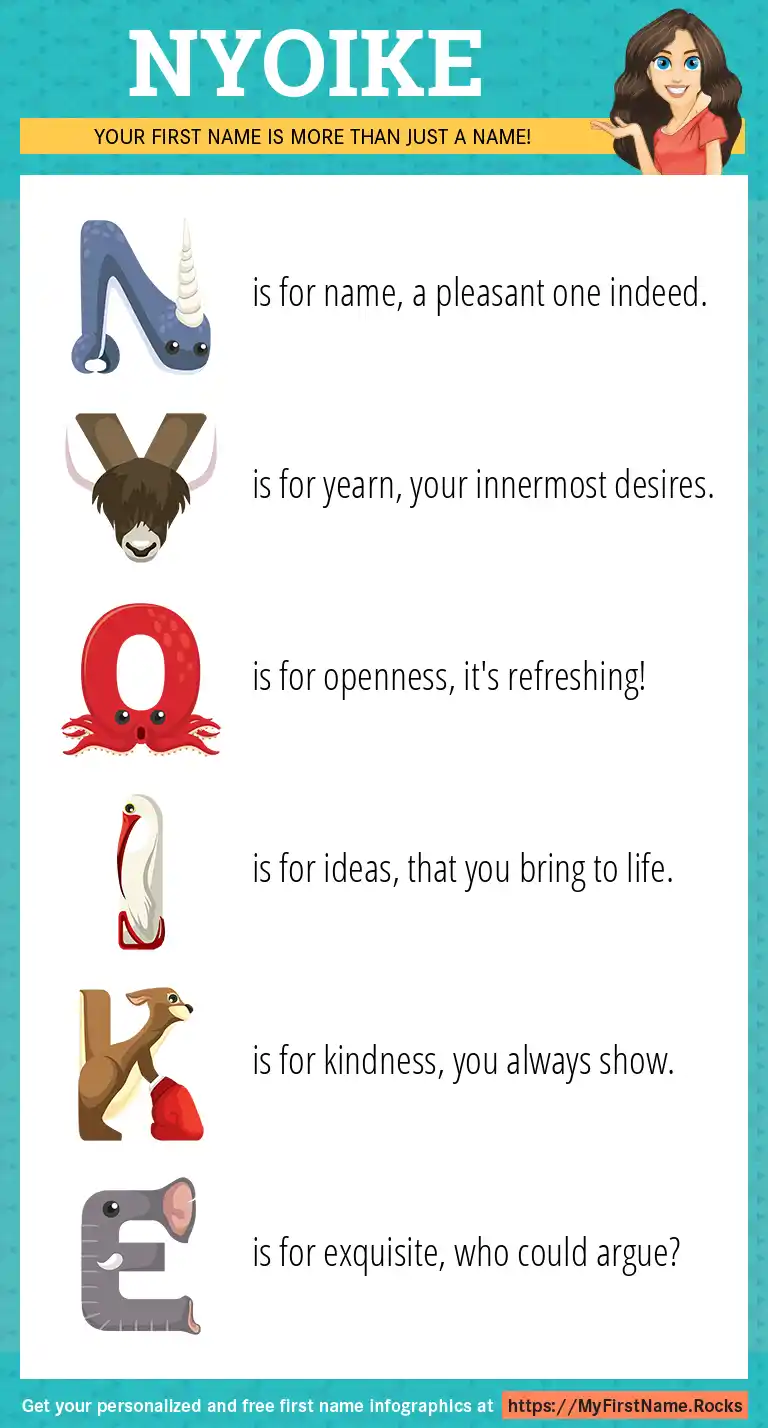 NYOIKE

YOUR FIRST NAME IS MORE THAN JUST A NAME!

N is for name, a pleasant one indeed.

Y is for yearn, your innermost desires.

O is for openness, it's refreshing!

I is for ideas, that you bring to life.

K is for kindness, you always show.

E is for exquisite, who could argue?

Get your personalized and free first name infographics at https://MyFirstName.Rocks