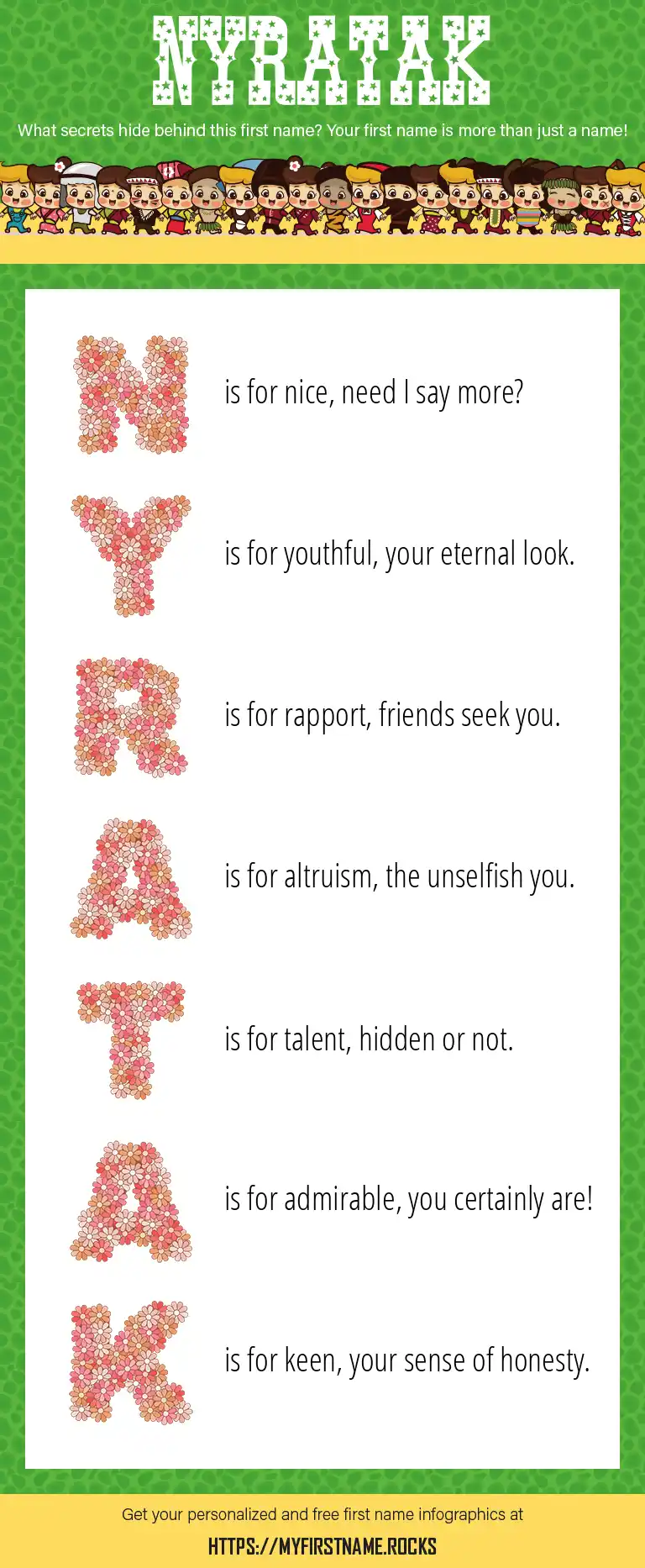 NYRATAK

What secrets hide behind this first name? Your first name is more than just a name!

N is for nice, need I say more?

Y is for youthful, your eternal look.

R is for rapport, friends seek you.

A is for altruism, the unselfish you.

T is for talent, hidden or not.

A is for admirable, you certainly are!

K is for keen, your sense of honesty.

Get your personalized and free first name infographics at

HTTPS://MYFIRSTNAME.ROCKS