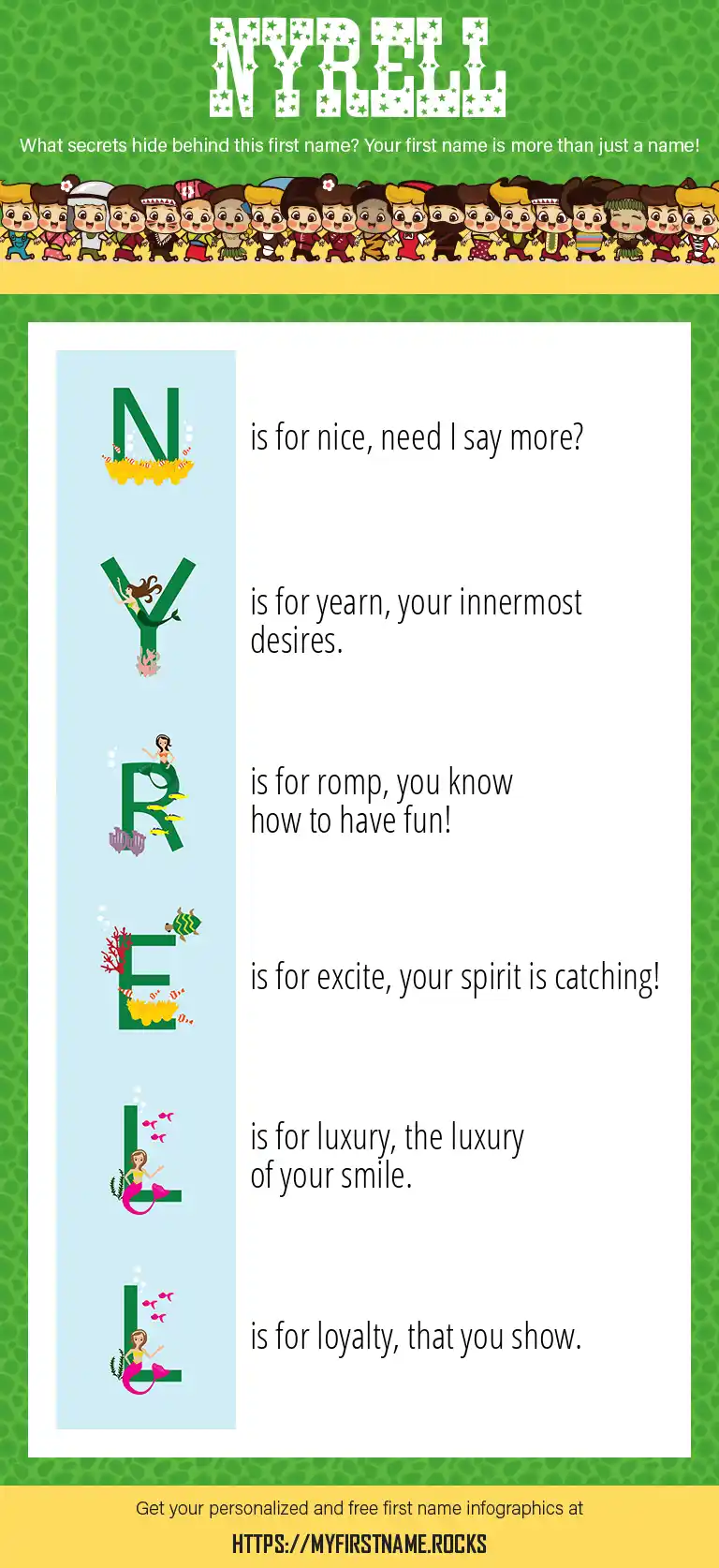 NYRELL

What secrets hide behind this first name? Your first name is more than just a name!

N is for nice, need I say more?

Y is for yearn, your innermost desires.

R is for romp, you know how to have fun!

E is for excite, your spirit is catching!

L is for luxury, the luxury of your smile.

L is for loyalty, that you show.

Get your personalized and free first name infographics at

HTTPS://MYFIRSTNAME.ROCKS