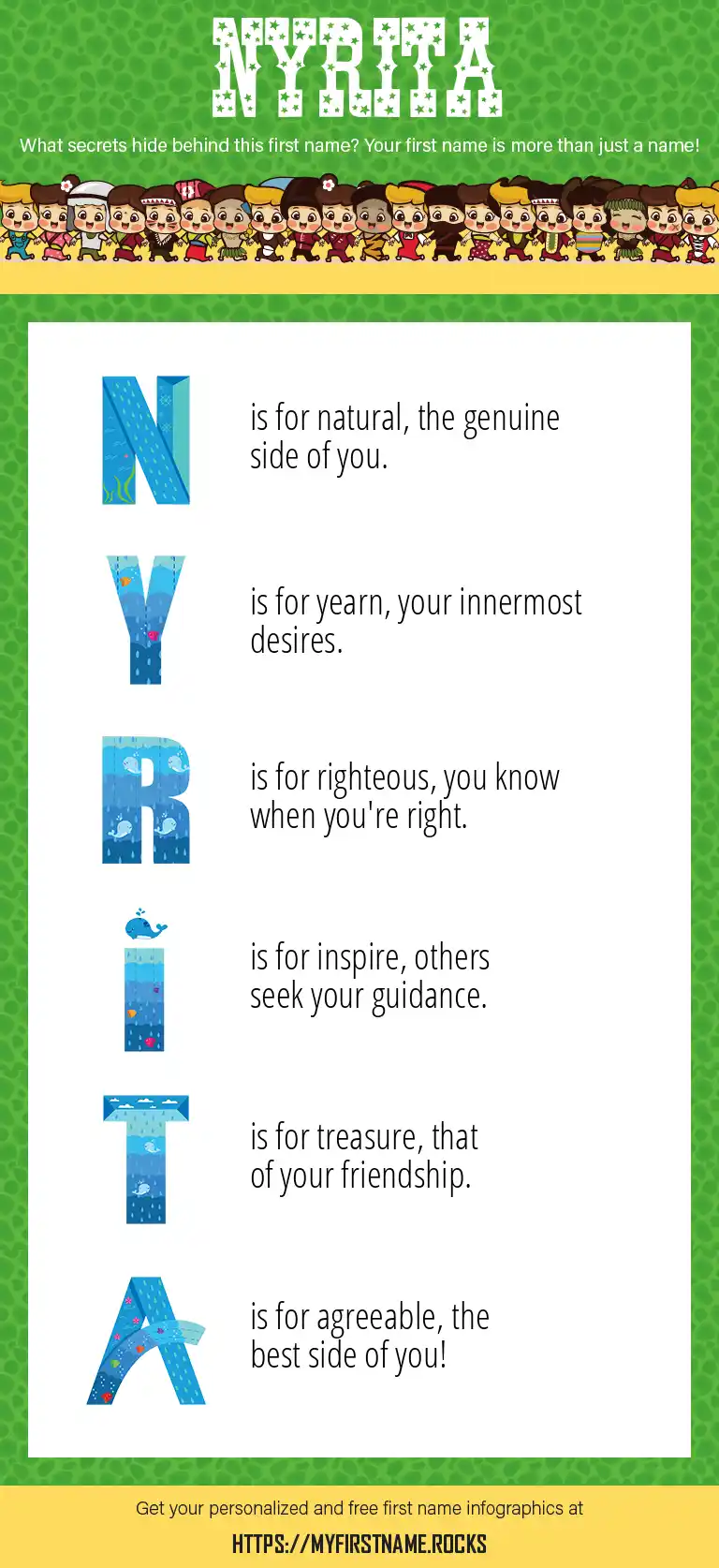 NYRITA

What secrets hide behind this first name? Your first name is more than just a name!

N is for natural, the genuine side of you.

Y is for yearn, your innermost desires.

R is for righteous, you know when you're right.

I is for inspire, others seek your guidance.

T is for treasure, that of your friendship.

A is for agreeable, the best side of you!

Get your personalized and free first name infographics at

HTTPS://MYFIRSTNAME.ROCKS