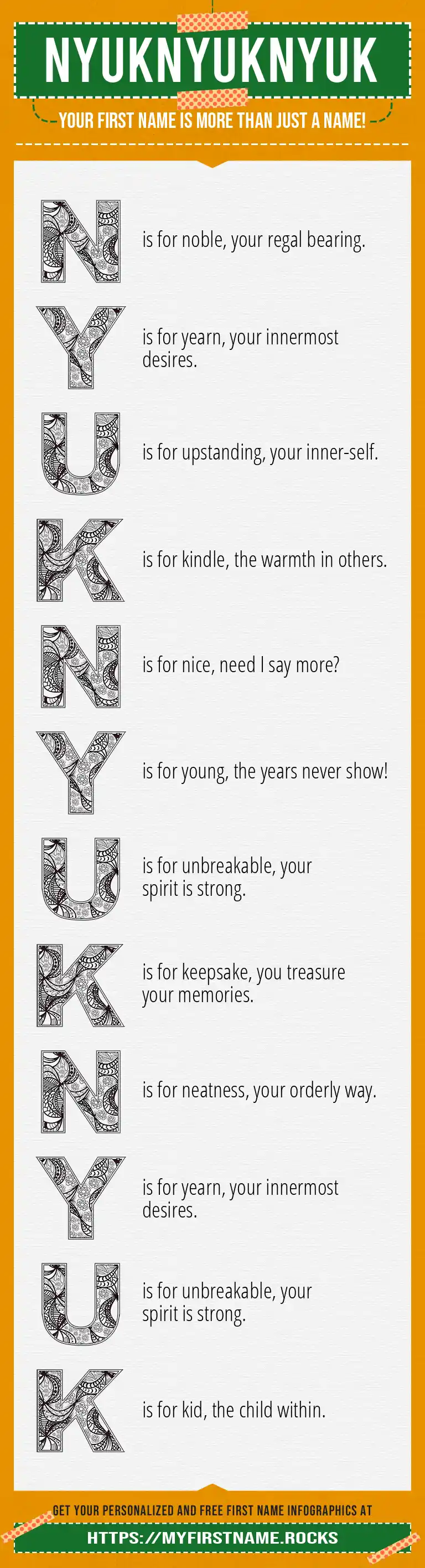 NYUKNYUKNYUK

YOUR FIRST NAME IS MORE THAN JUST A NAME!

N is for noble, your regal bearing.

Y is for yearn, your innermost desires.

U is for upstanding, your inner-self.

K is for kindle, the warmth in others.

N is for nice, need I say more?

Y is for young, the years never show!

U is for unbreakable, your spirit is strong.

K is for keepsake, you treasure your memories.

N is for neatness, your orderly way.

Y is for yearn, your innermost desires.

U is for unbreakable, your spirit is strong.

K is for kid, the child within.

GET YOUR PERSONALIZED AND FREE FIRST NAME INFOGRAPHICS AT

HTTPS://MYFIRSTNAME.ROCKS