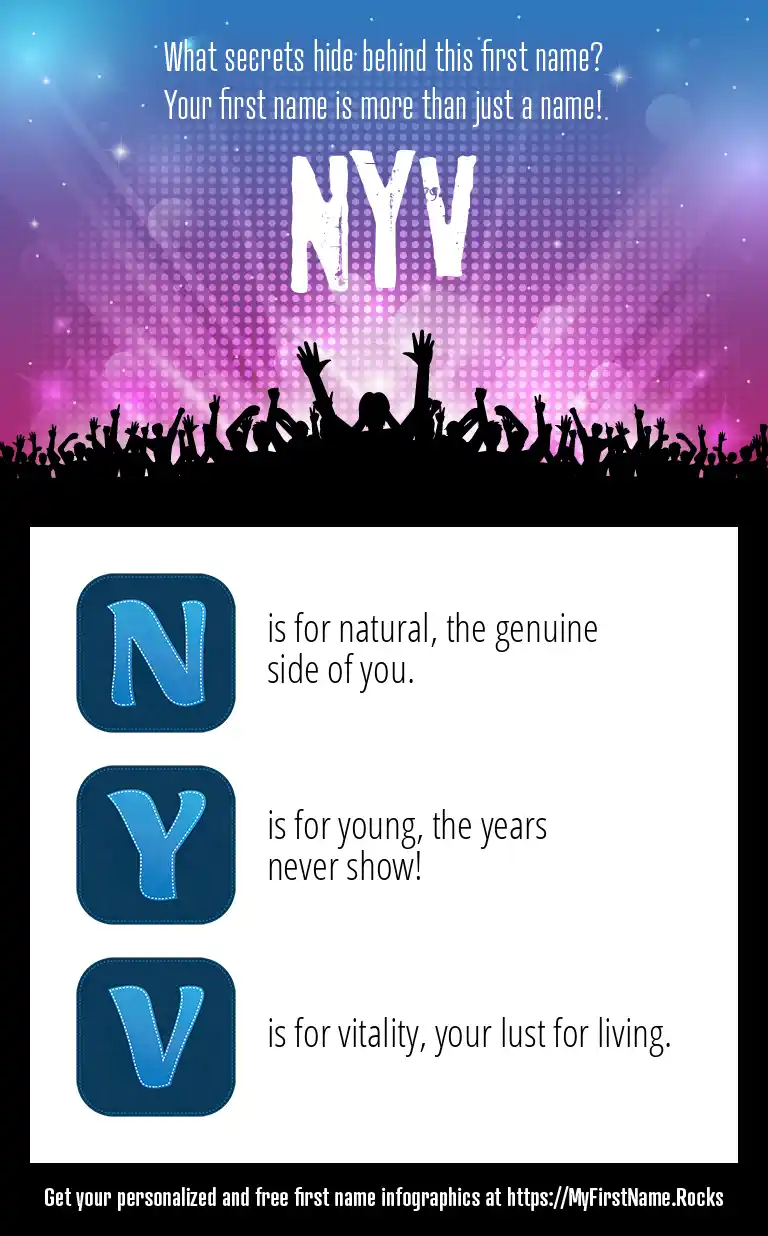 What secrets hide behind this first name?
Your first name is more than just a name!

NYV

N

is for natural, the genuine side of you.

Y

is for young, the years never show!

V

is for vitality, your lust for living.

Get your personalized and free first name infographics at https://MyFirstName.Rocks