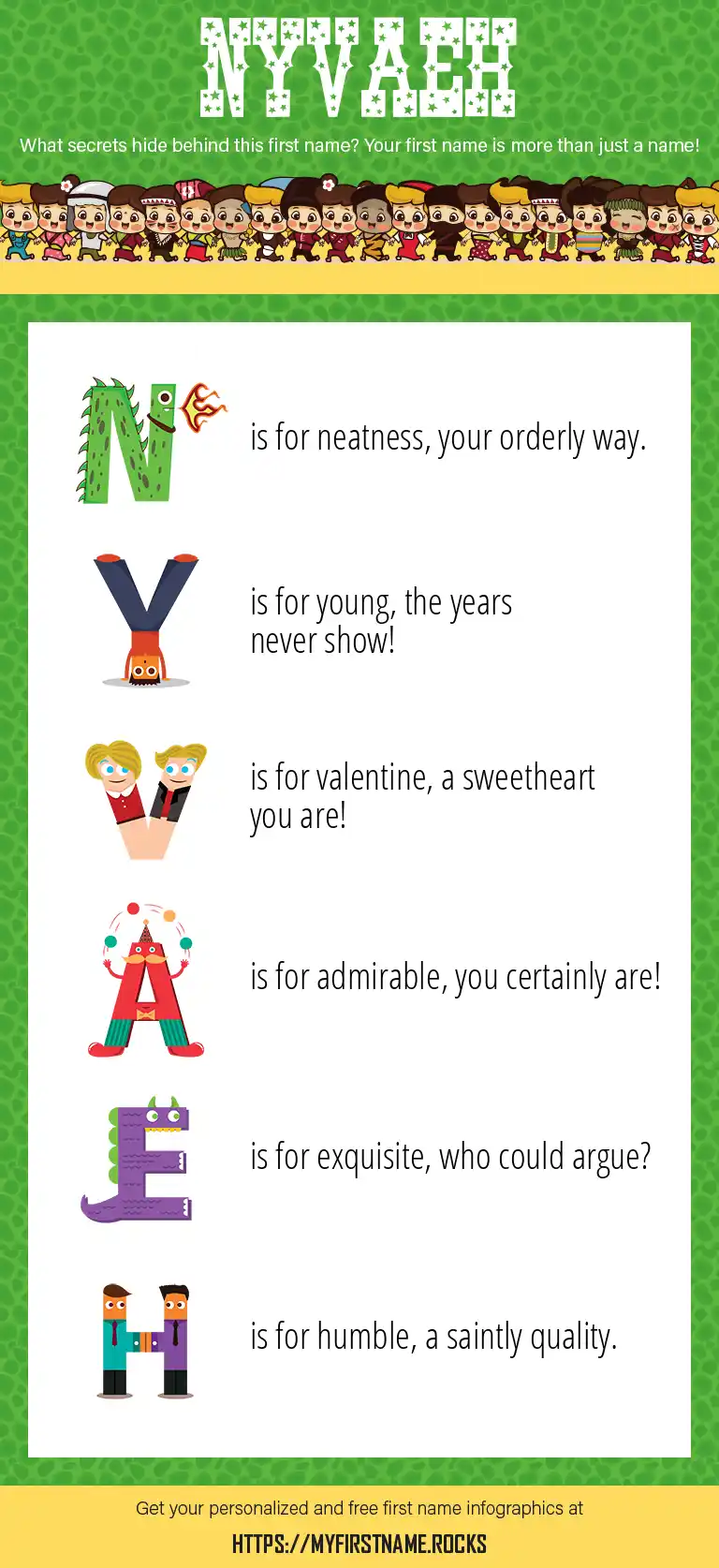 NYVAEH

What secrets hide behind this first name? Your first name is more than just a name!

N is for neatness, your orderly way.

Y is for young, the years never show!

V is for valentine, a sweetheart you are!

A is for admirable, you certainly are!

E is for exquisite, who could argue?

H is for humble, a saintly quality.

Get your personalized and free first name infographics at

HTTPS://MYFIRSTNAME.ROCKS