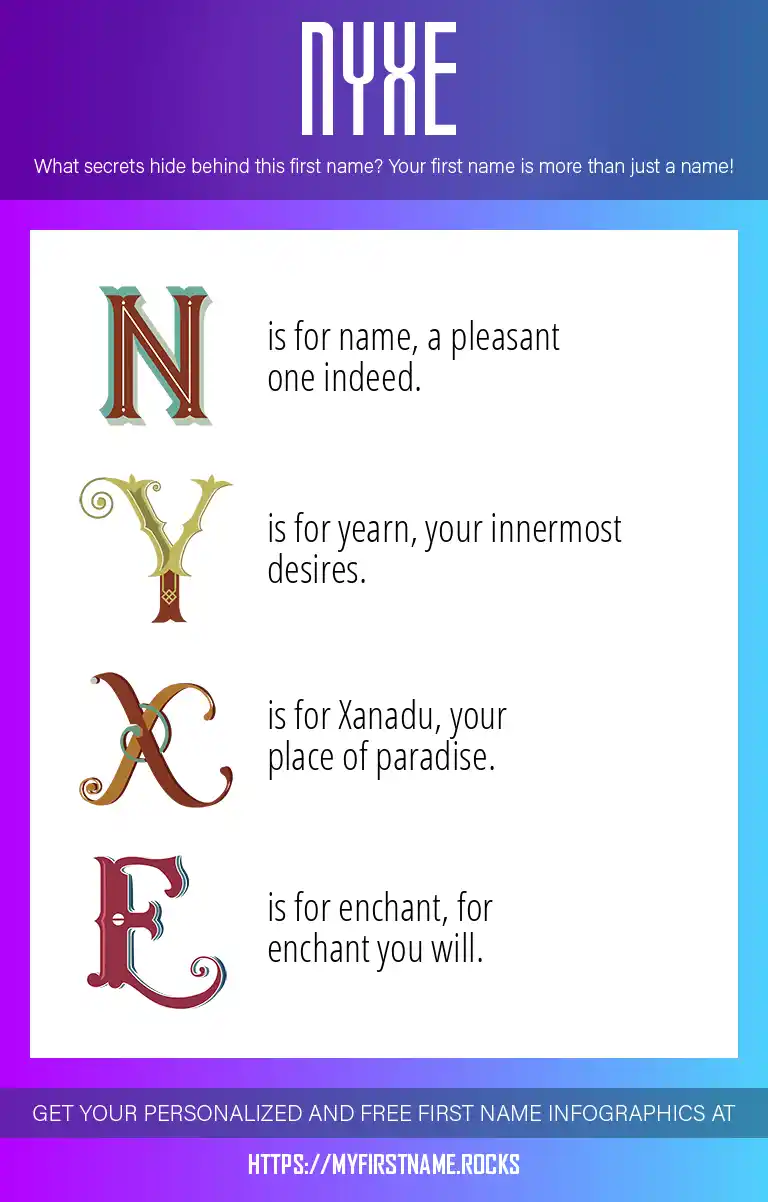 NYXE

What secrets hide behind this first name? Your first name is more than just a name!

N is for name, a pleasant one indeed.

Y is for yearn, your innermost desires.

X is for Xanadu, your place of paradise.

E is for enchant, for enchant you will.

GET YOUR PERSONALIZED AND FREE FIRST NAME INFOGRAPHICS AT

HTTPS://MYFIRSTNAME.ROCKS