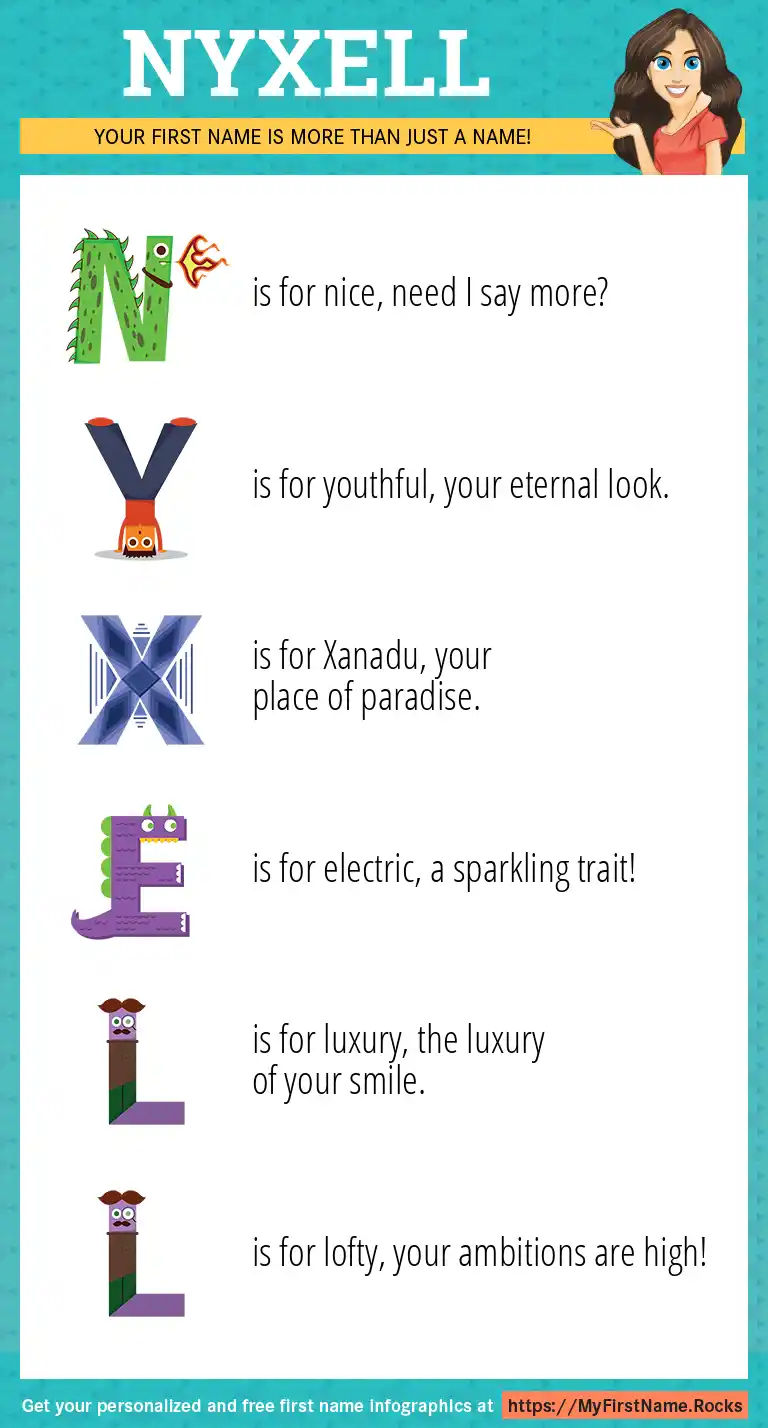 NYXELL

YOUR FIRST NAME IS MORE THAN JUST A NAME!

N is for nice, need I say more?

Y is for youthful, your eternal look.

X is for Xanadu, your place of paradise.

E is for electric, a sparkling trait!

L is for luxury, the luxury of your smile.

L is for lofty, your ambitions are high!

Get your personalized and free first name infographics at https://MyFirstName.Rocks