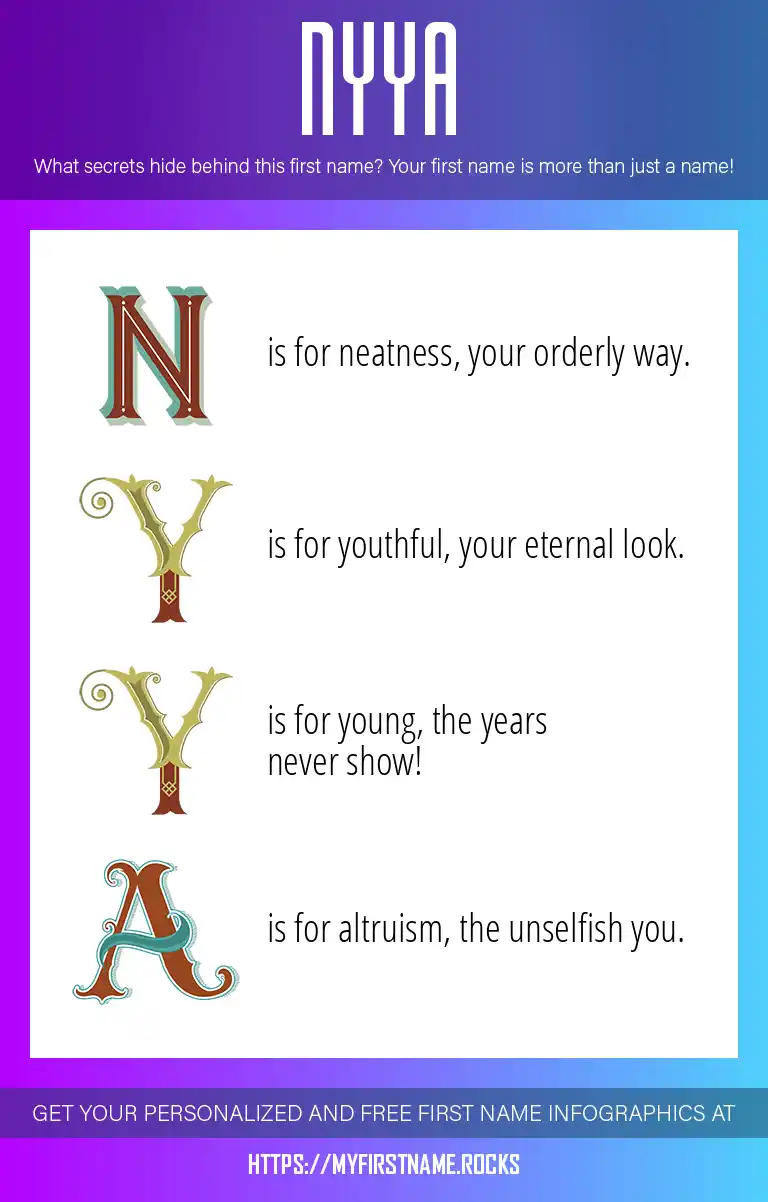 NYYA

What secrets hide behind this first name? Your first name is more than just a name!

N is for neatness, your orderly way.

Y is for youthful, your eternal look.

Y is for young, the years never show!

A is for altruism, the unselfish you.

GET YOUR PERSONALIZED AND FREE FIRST NAME INFOGRAPHICS AT

HTTPS://MYFIRSTNAME.ROCKS