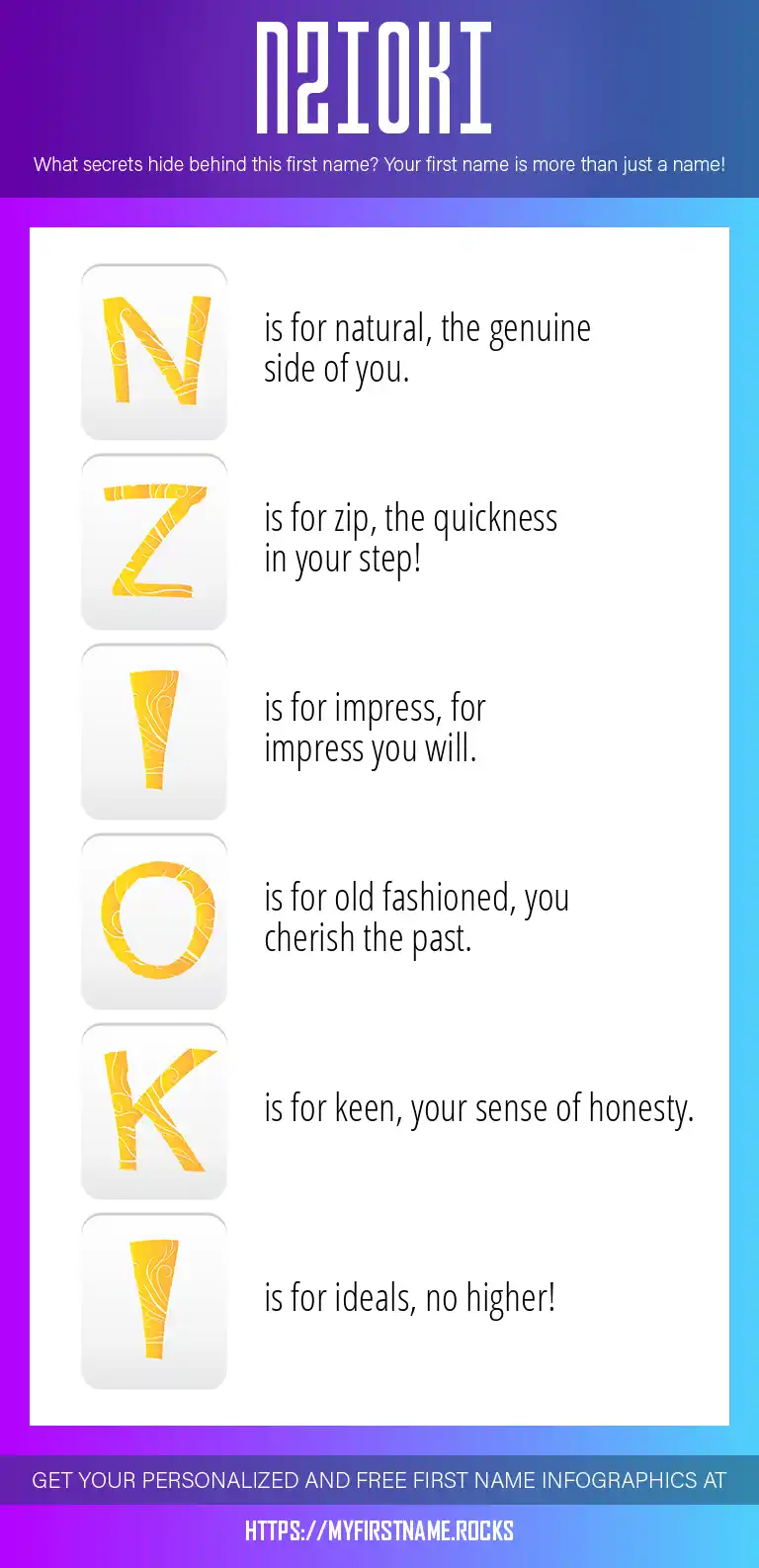 NZIOKI

What secrets hide behind this first name? Your first name is more than just a name!

N is for natural, the genuine side of you.

Z is for zip, the quickness in your step!

I is for impress, for impress you will.

O is for old fashioned, you cherish the past.

K is for keen, your sense of honesty.

I is for ideals, no higher!

GET YOUR PERSONALIZED AND FREE FIRST NAME INFOGRAPHICS AT

HTTPS://MYFIRSTNAME.ROCKS