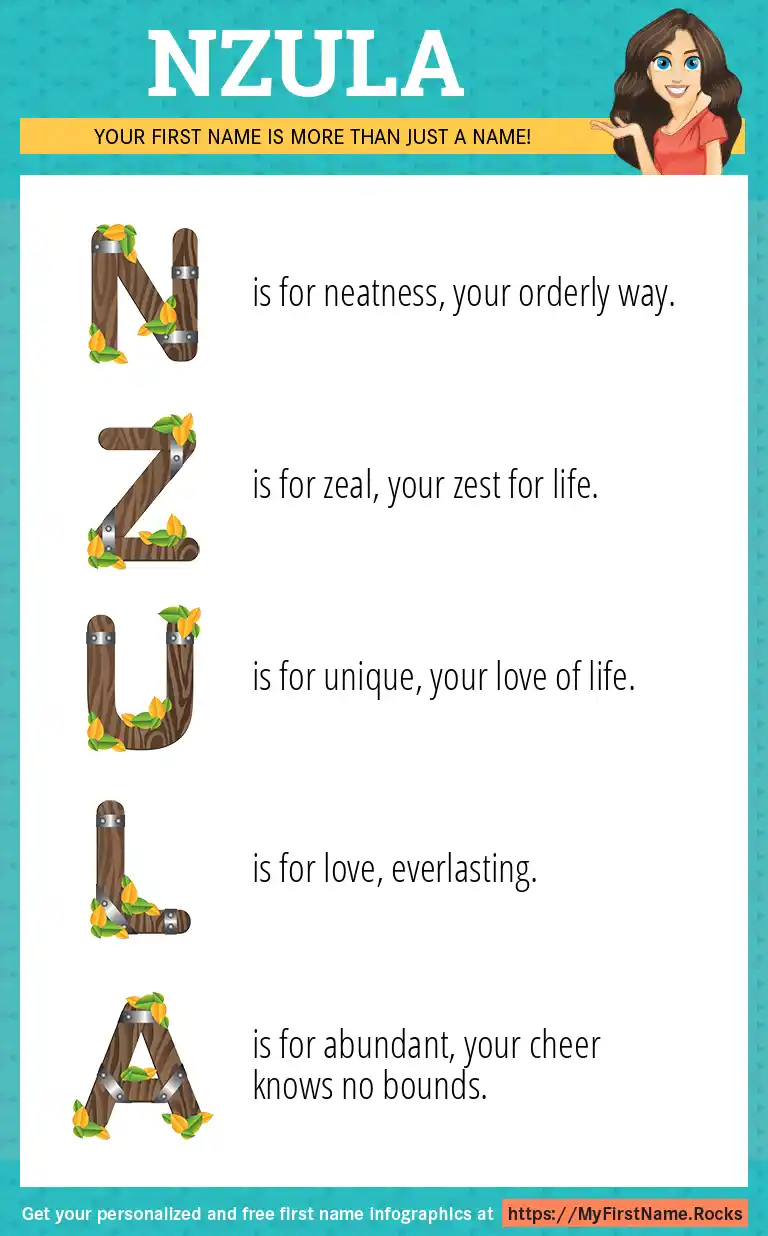 NZULA

YOUR FIRST NAME IS MORE THAN JUST A NAME!

N is for neatness, your orderly way.

Z is for zeal, your zest for life.

U is for unique, your love of life.

L is for love, everlasting.

A is for abundant, your cheer knows no bounds.

Get your personalized and free first name infographics at https://MyFirstName.Rocks