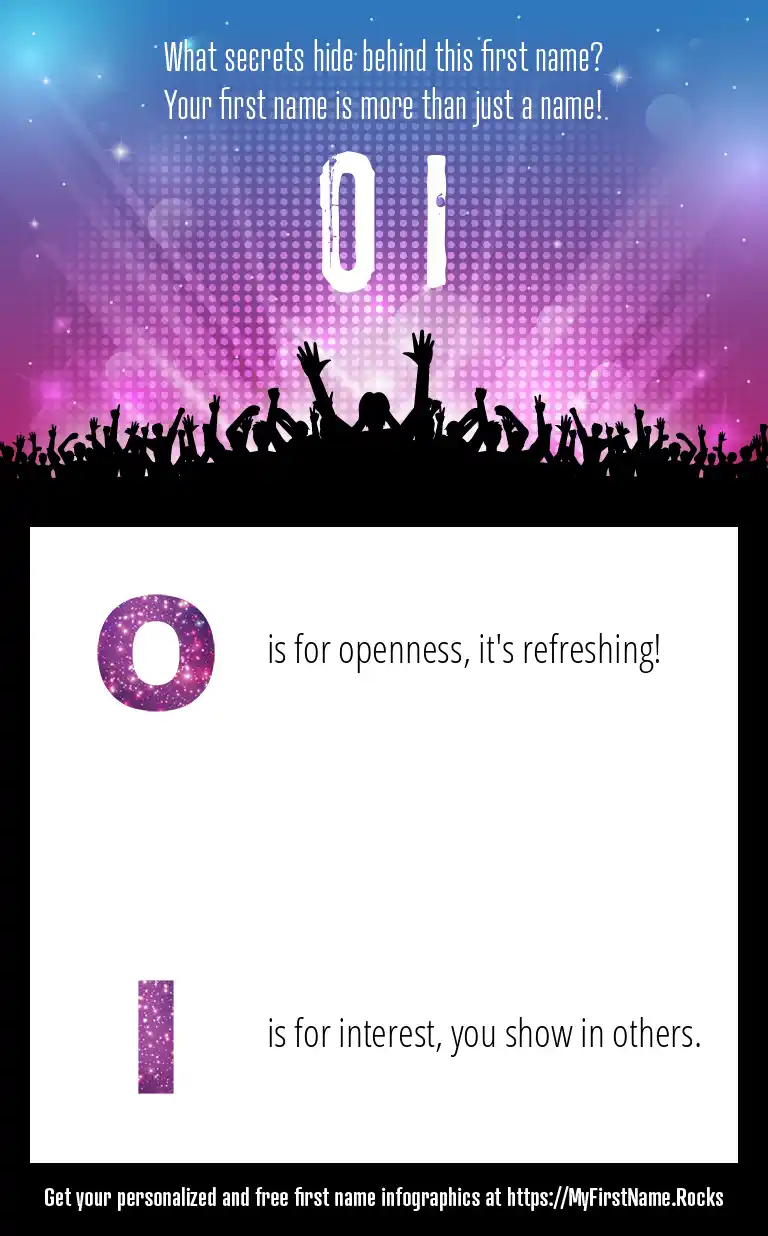 What secrets hide behind this first name?
Your first name is more than just a name!

OI

O

is for openness, it's refreshing!

I

is for interest, you show in others.

Get your personalized and free first name infographics at https://MyFirstName.Rocks