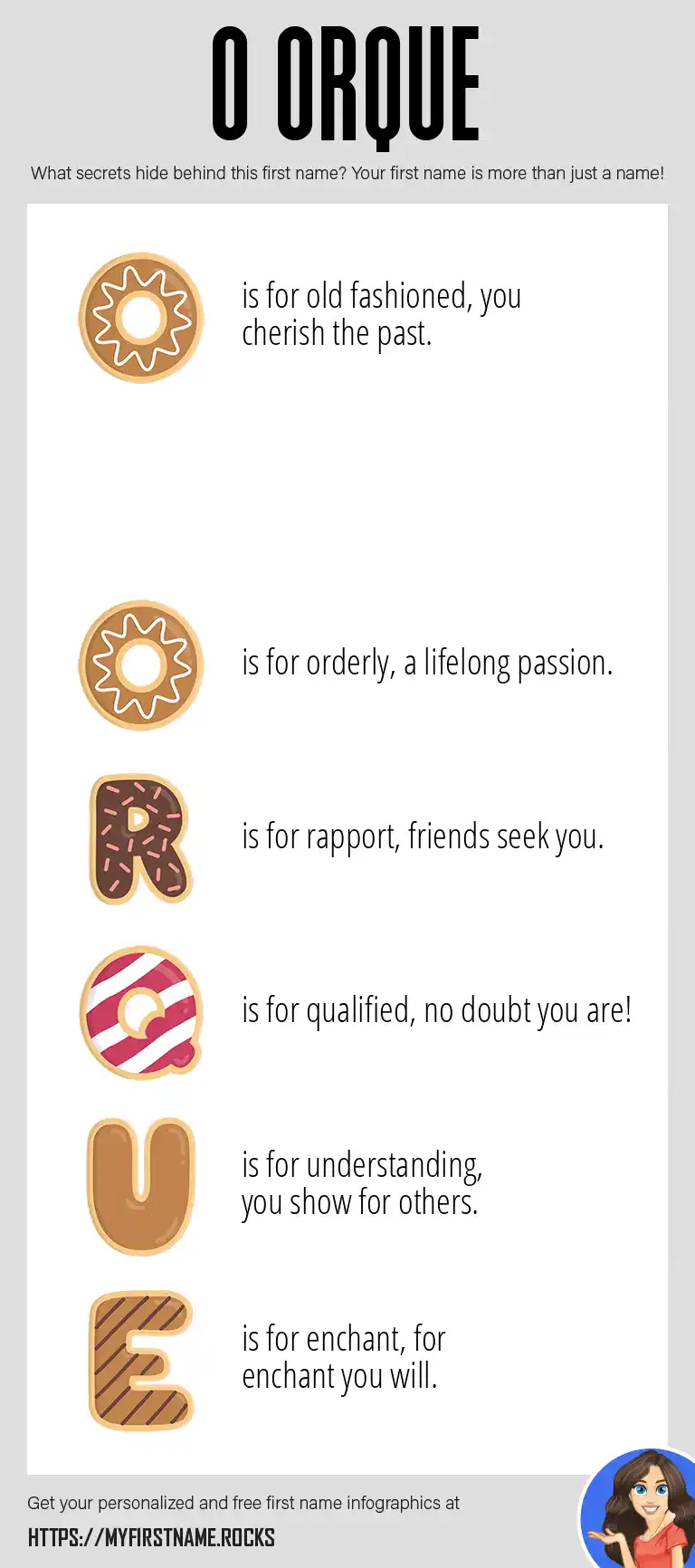 O ORQUE

What secrets hide behind this first name? Your first name is more than just a name!

O is for old fashioned, you cherish the past.

O is for orderly, a lifelong passion.

R is for rapport, friends seek you.

Q is for qualified, no doubt you are!

U is for understanding, you show for others.

E is for enchant, for enchant you will.

Get your personalized and free first name infographics at

HTTPS://MYFIRSTNAME.ROCKS