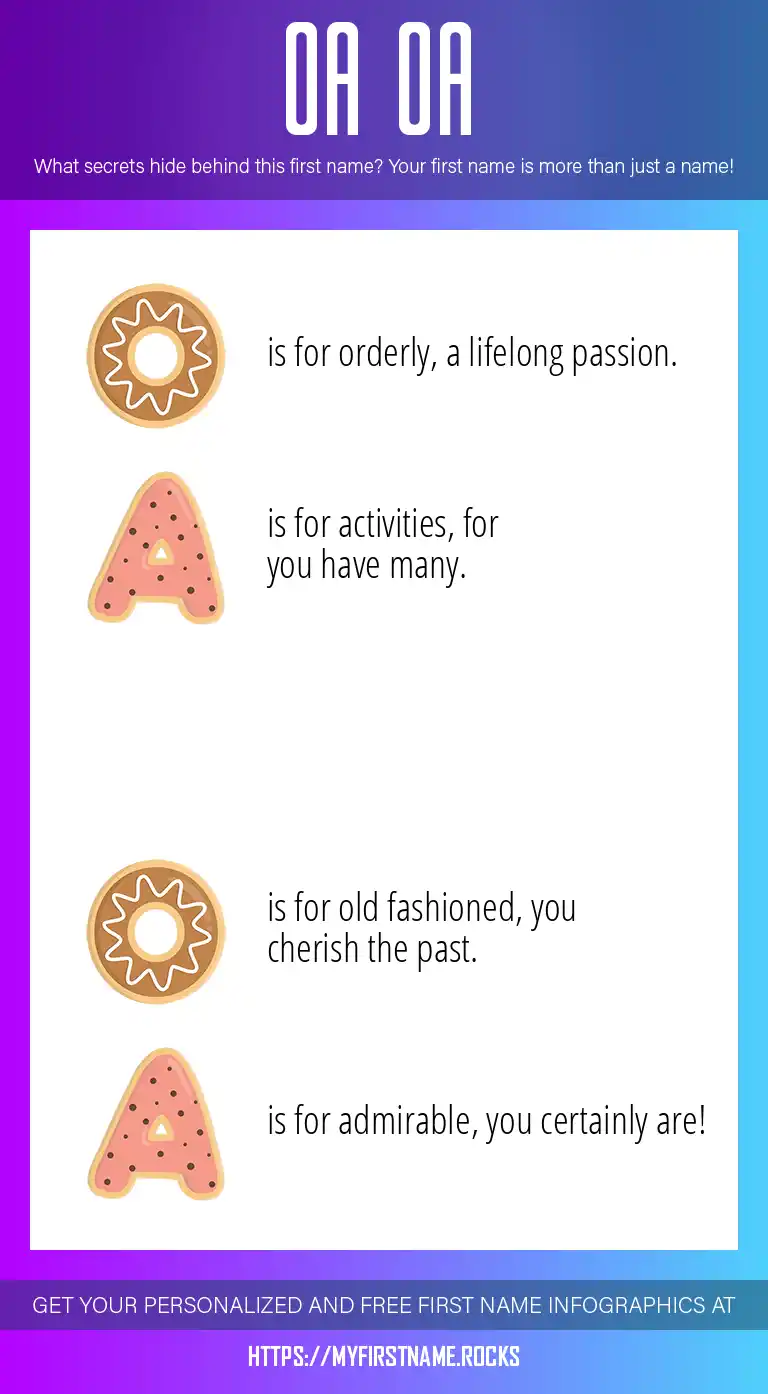 OA OA

What secrets hide behind this first name? Your first name is more than just a name!

O is for orderly, a lifelong passion.

A is for activities, for you have many.

O is for old fashioned, you cherish the past.

A is for admirable, you certainly are!

GET YOUR PERSONALIZED AND FREE FIRST NAME INFOGRAPHICS AT

HTTPS://MYFIRSTNAME.ROCKS