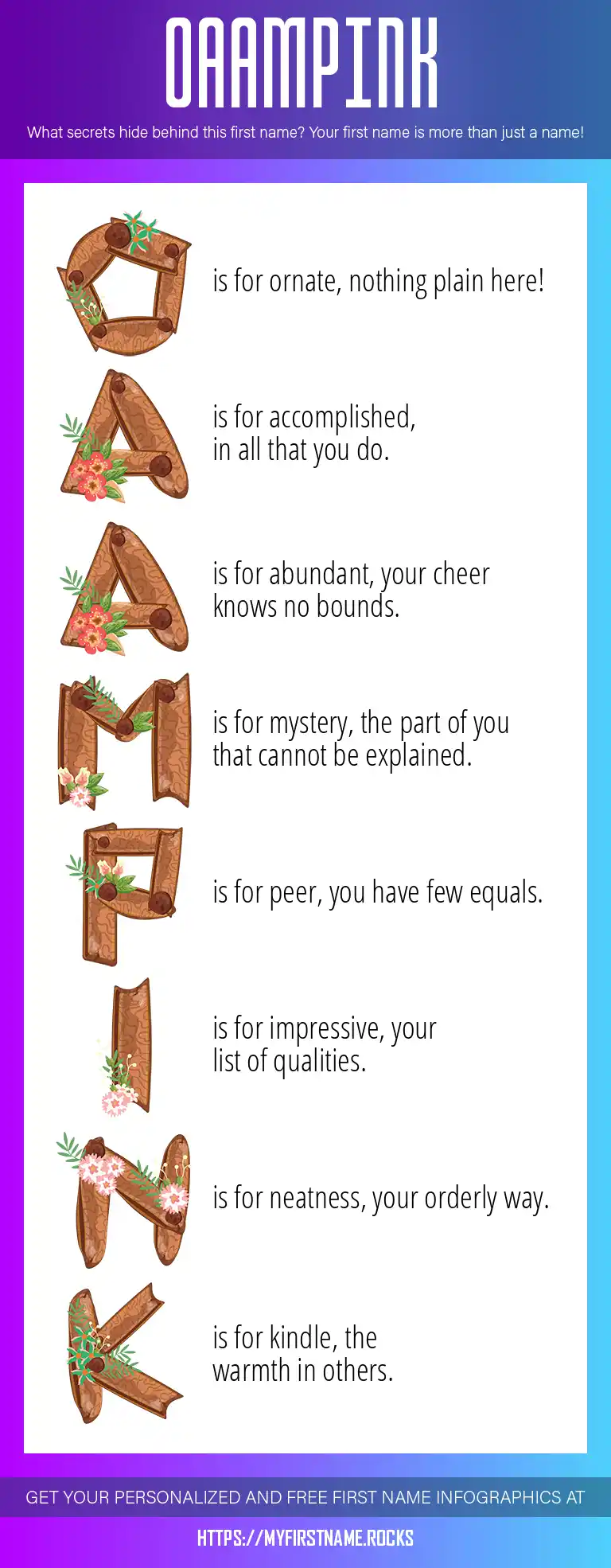 OAAMPINK

What secrets hide behind this first name? Your first name is more than just a name!

O is for ornate, nothing plain here!

A is for accomplished, in all that you do.

A is for abundant, your cheer knows no bounds.

M is for mystery, the part of you that cannot be explained.

P is for peer, you have few equals.

I is for impressive, your list of qualities.

N is for neatness, your orderly way.

K is for kindle, the warmth in others.

GET YOUR PERSONALIZED AND FREE FIRST NAME INFOGRAPHICS AT

HTTPS://MYFIRSTNAME.ROCKS