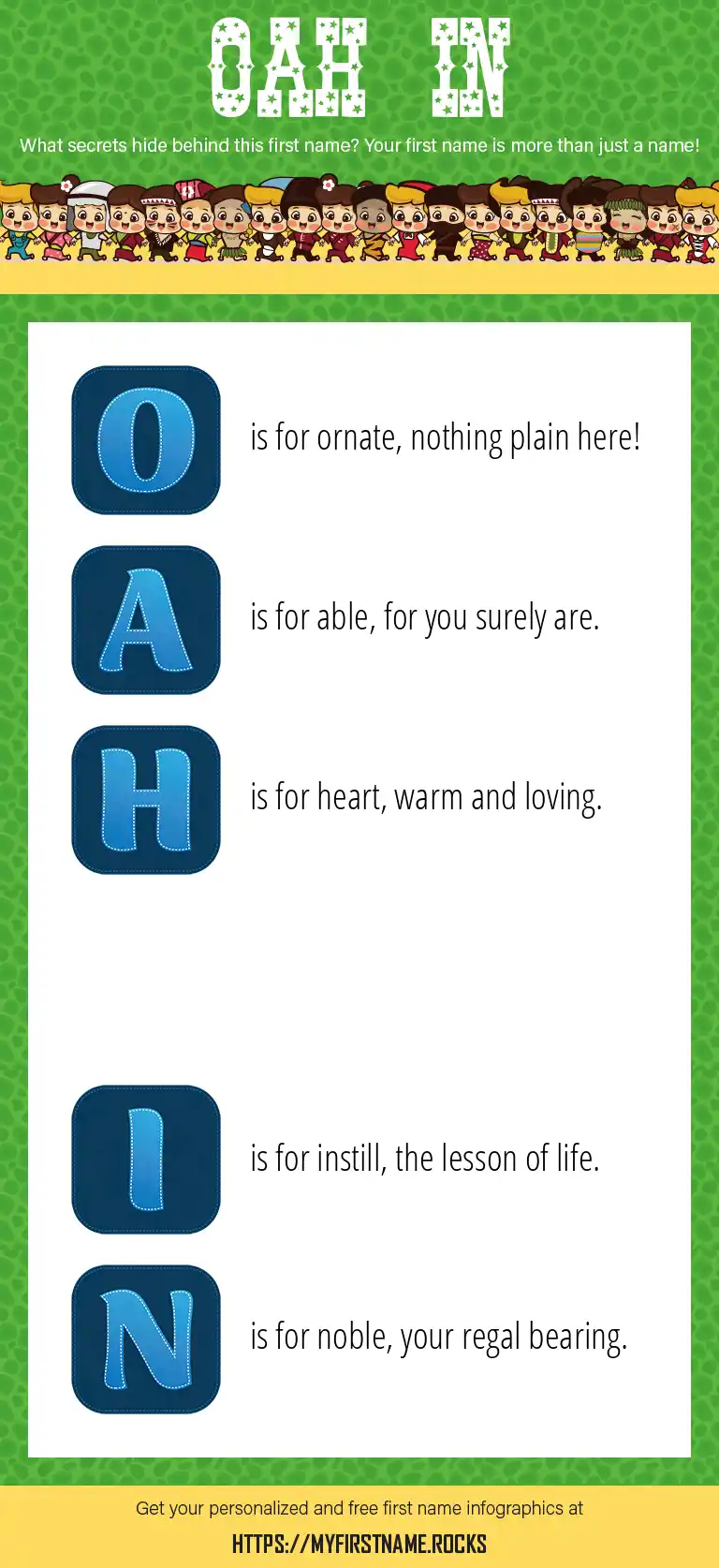 OAH IN

What secrets hide behind this first name? Your first name is more than just a name!

O is for ornate, nothing plain here!

A is for able, for you surely are.

H is for heart, warm and loving.

I is for instill, the lesson of life.

N is for noble, your regal bearing.

Get your personalized and free first name infographics at

HTTPS://MYFIRSTNAME.ROCKS