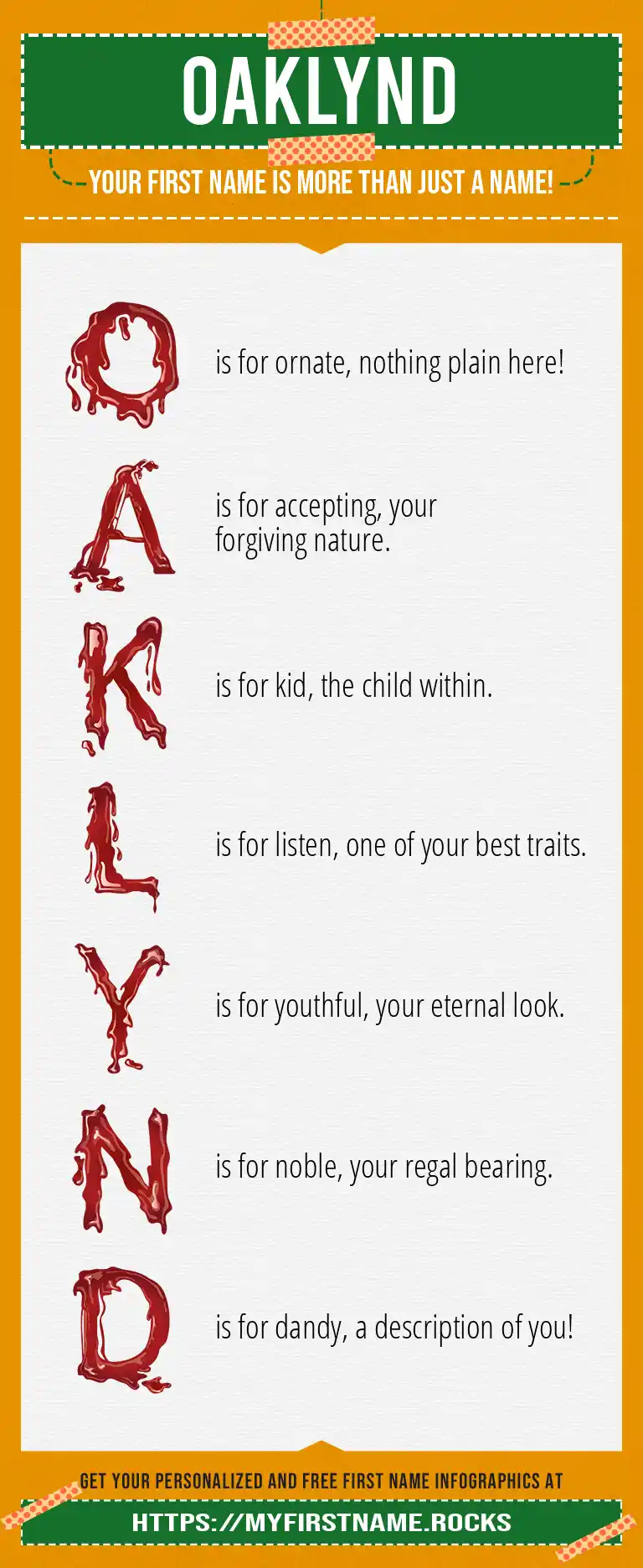 OAKLYND

YOUR FIRST NAME IS MORE THAN JUST A NAME!

O is for ornate, nothing plain here!

A is for accepting, your forgiving nature.

K is for kid, the child within.

L is for listen, one of your best traits.

Y is for youthful, your eternal look.

N is for noble, your regal bearing.

D is for dandy, a description of you!

GET YOUR PERSONALIZED AND FREE FIRST NAME INFOGRAPHICS AT

HTTPS://MYFIRSTNAME.ROCKS