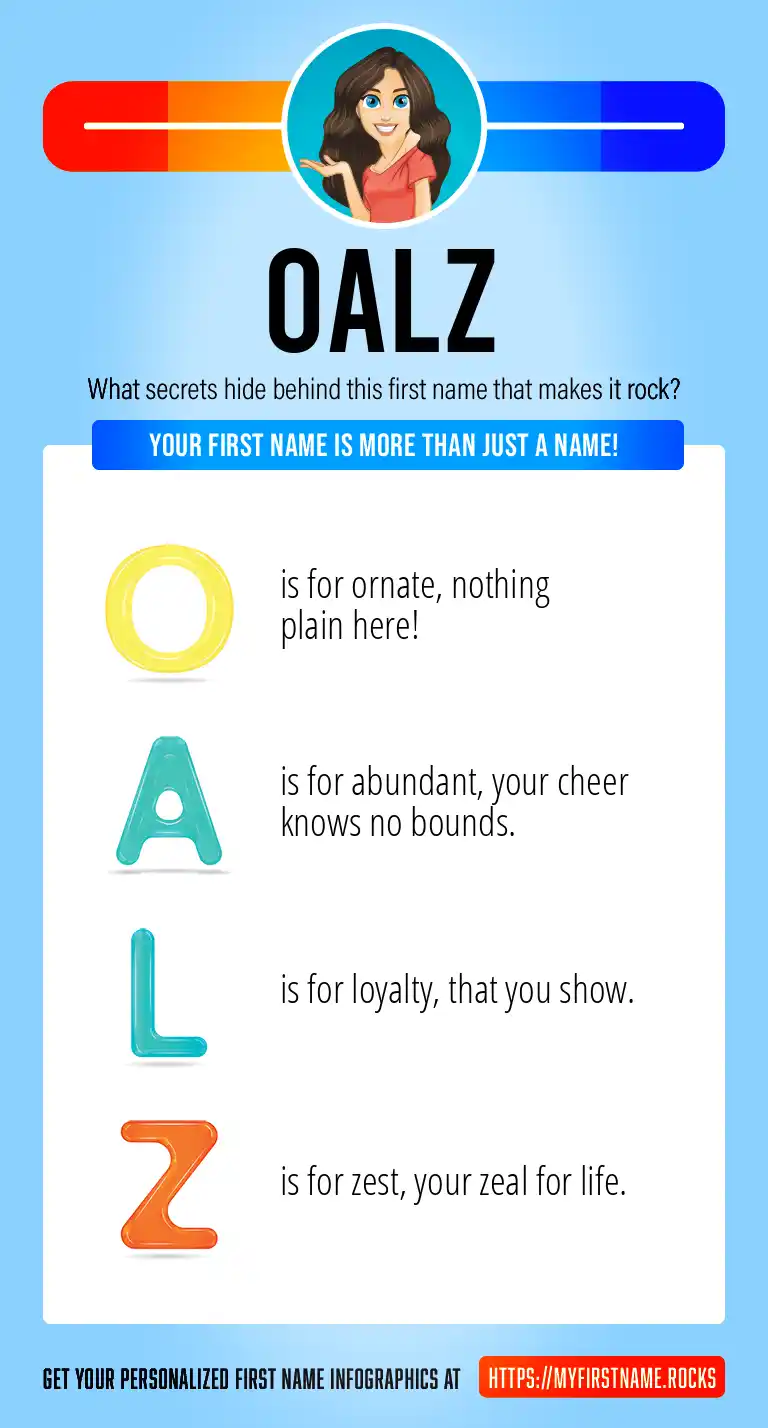 OALZ

What secrets hide behind this first name that makes it rock?

YOUR FIRST NAME IS MORE THAN JUST A NAME!

O is for ornate, nothing plain here!

A is for abundant, your cheer knows no bounds.

L is for loyalty, that you show.

Z is for zest, your zeal for life.

GET YOUR PERSONALIZED FIRST NAME INFOGRAPHICS AT HTTPS://MYFIRSTNAME.ROCKS