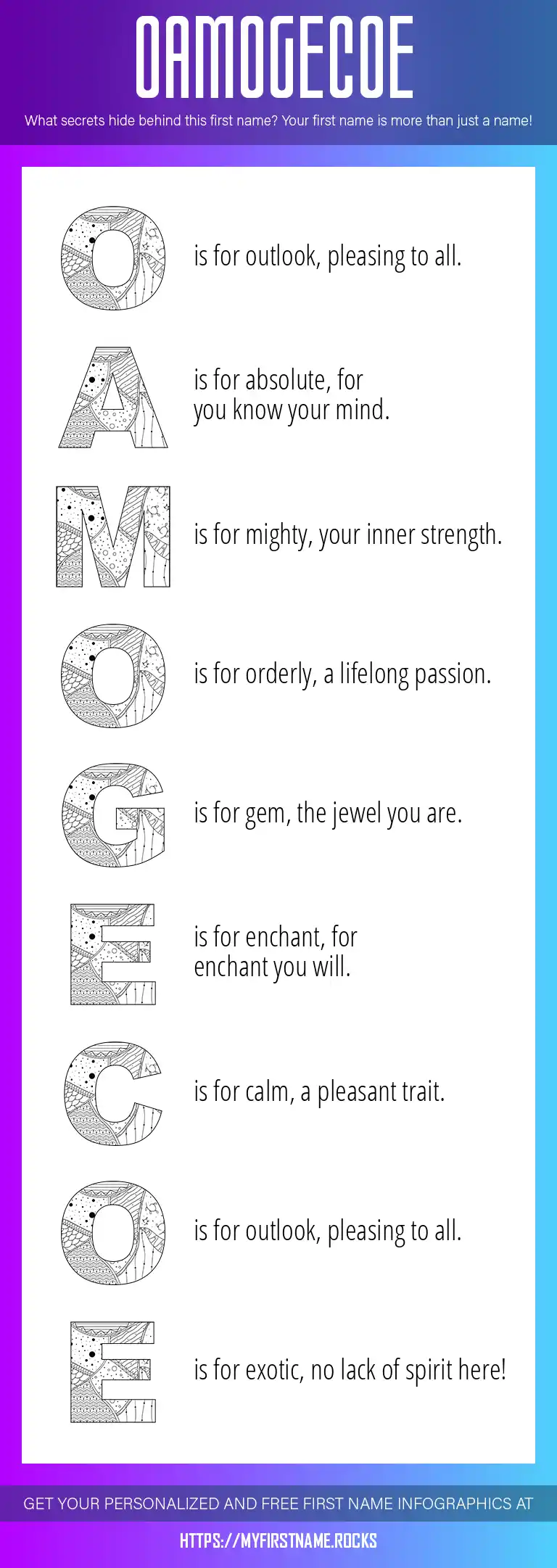 OAMOGECOE

What secrets hide behind this first name? Your first name is more than just a name!

O is for outlook, pleasing to all.

A is for absolute, for you know your mind.

M is for mighty, your inner strength.

O is for orderly, a lifelong passion.

G is for gem, the jewel you are.

E is for enchant, for enchant you will.

C is for calm, a pleasant trait.

O is for outlook, pleasing to all.

E is for exotic, no lack of spirit here!

GET YOUR PERSONALIZED AND FREE FIRST NAME INFOGRAPHICS AT

HTTPS://MYFIRSTNAME.ROCKS