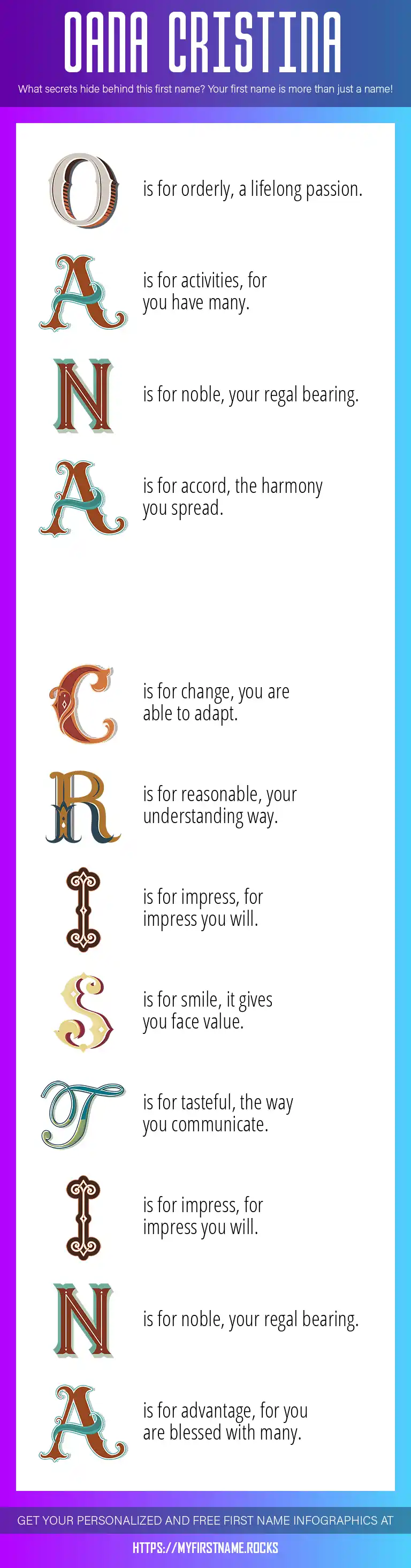 OANA CRISTINA

What secrets hide behind this first name? Your first name is more than just a name!

O is for orderly, a lifelong passion.

A is for activities, for you have many.

N is for noble, your regal bearing.

A is for accord, the harmony you spread.

C is for change, you are able to adapt.

R is for reasonable, your understanding way.

I is for impress, for impress you will.

S is for smile, it gives you face value.

T is for tasteful, the way you communicate.

I is for impress, for impress you will.

N is for noble, your regal bearing.

A is for advantage, for you are blessed with many.

GET YOUR PERSONALIZED AND FREE FIRST NAME INFOGRAPHICS AT

HTTPS://MYFIRSTNAME.ROCKS