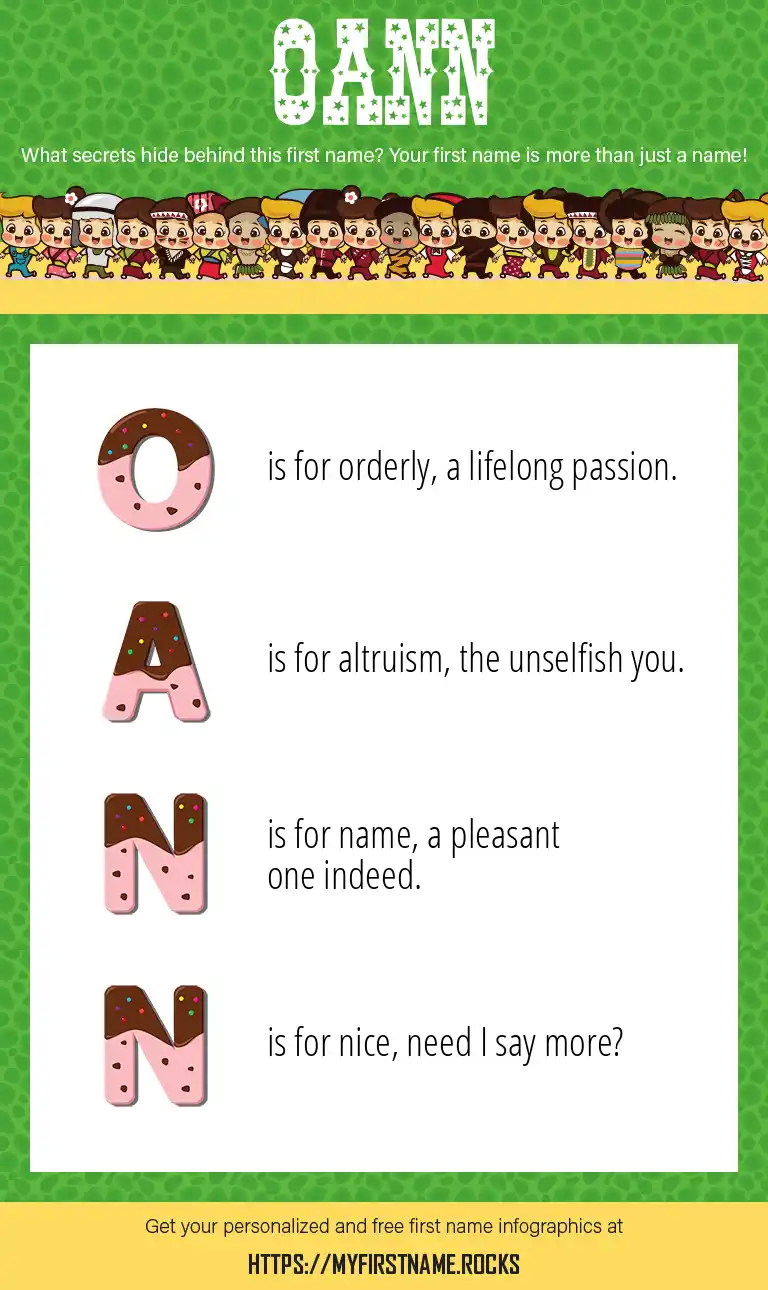 OANN

What secrets hide behind this first name? Your first name is more than just a name!

O is for orderly, a lifelong passion.

A is for altruism, the unselfish you.

N is for name, a pleasant one indeed.

N is for nice, need I say more?

Get your personalized and free first name infographics at

HTTPS://MYFIRSTNAME.ROCKS