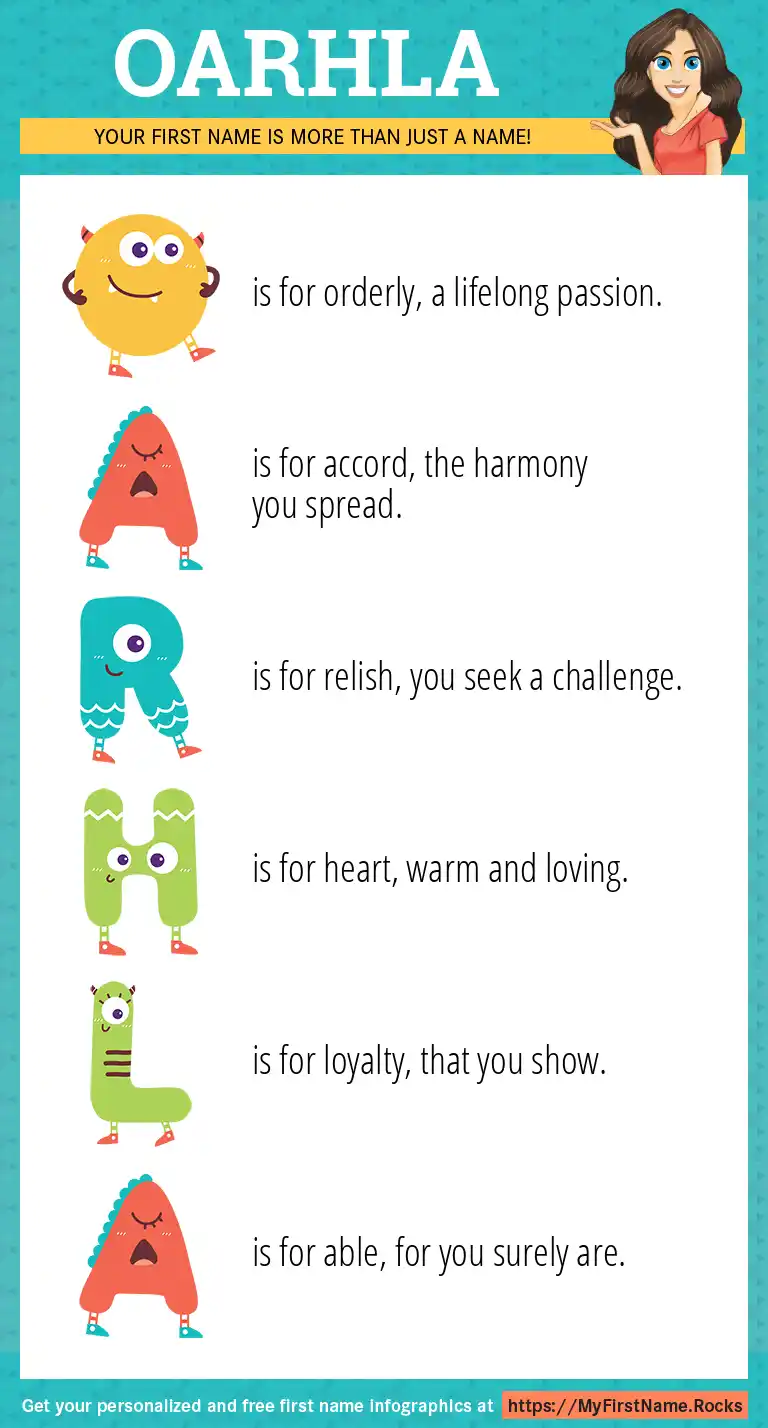 OARHLA

YOUR FIRST NAME IS MORE THAN JUST A NAME!

O is for orderly, a lifelong passion.

A is for accord, the harmony you spread.

R is for relish, you seek a challenge.

H is for heart, warm and loving.

L is for loyalty, that you show.

A is for able, for you surely are.

Get your personalized and free first name infographics at https://MyFirstName.Rocks