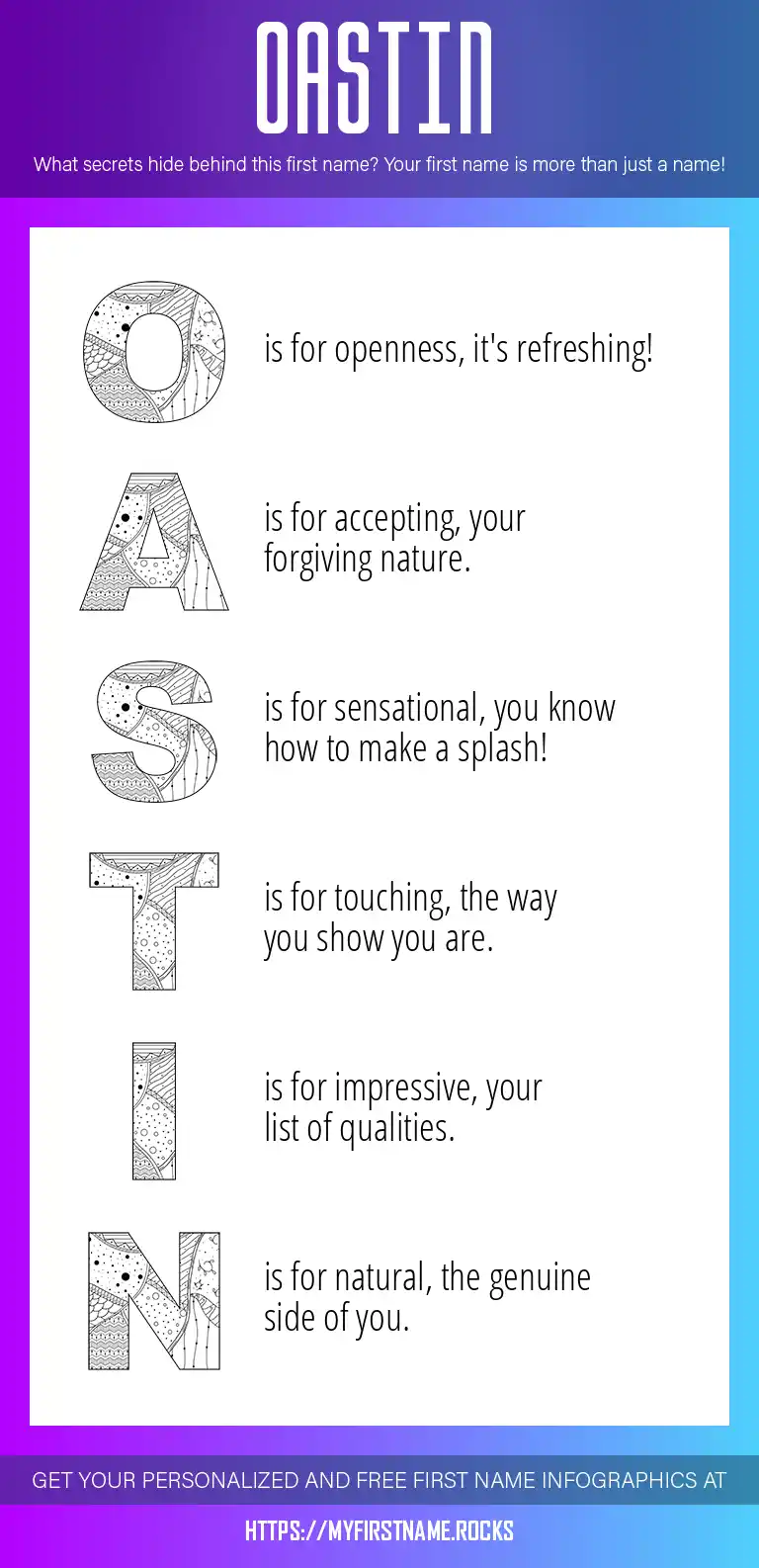 OASTIN

What secrets hide behind this first name? Your first name is more than just a name!

O is for openness, it's refreshing!

A is for accepting, your forgiving nature.

S is for sensational, you know how to make a splash!

T is for touching, the way you show you are.

I is for impressive, your list of qualities.

N is for natural, the genuine side of you.

GET YOUR PERSONALIZED AND FREE FIRST NAME INFOGRAPHICS AT

HTTPS://MYFIRSTNAME.ROCKS