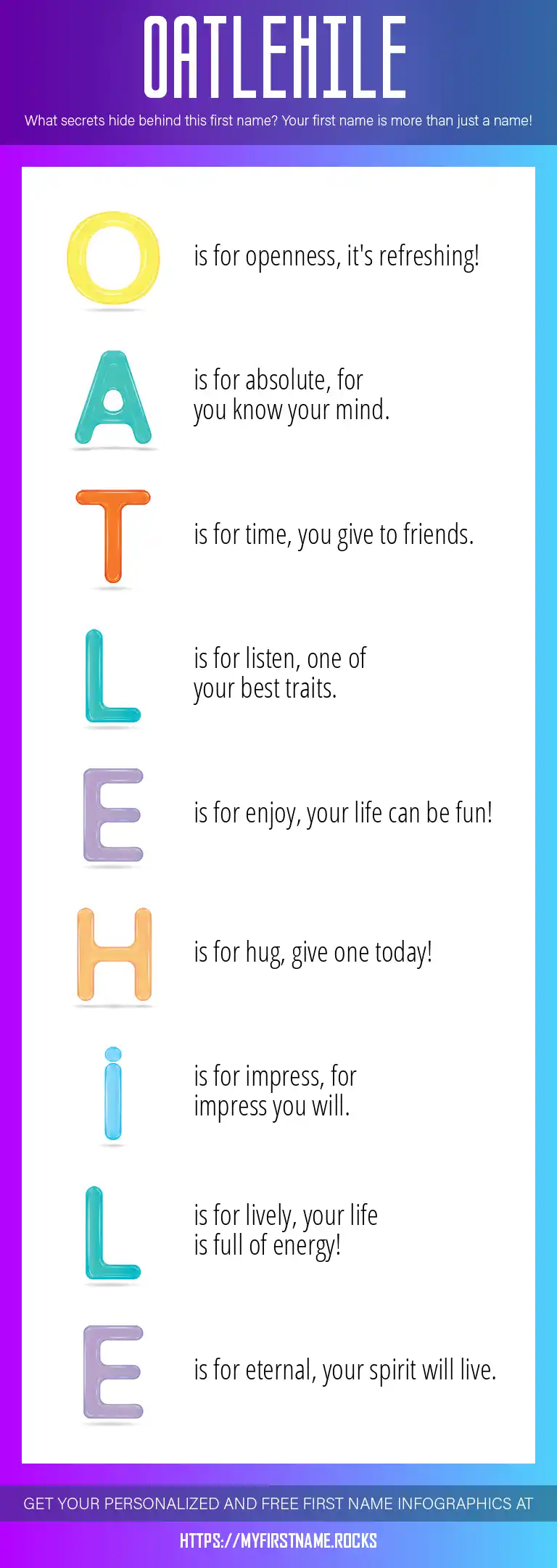 OATLEHILE

What secrets hide behind this first name? Your first name is more than just a name!

O is for openness, it's refreshing!

A is for absolute, for you know your mind.

T is for time, you give to friends.

L is for listen, one of your best traits.

E is for enjoy, your life can be fun!

H is for hug, give one today!

i is for impress, for impress you will.

L is for lively, your life is full of energy!

E is for eternal, your spirit will live.

GET YOUR PERSONALIZED AND FREE FIRST NAME INFOGRAPHICS AT

HTTPS://MYFIRSTNAME.ROCKS