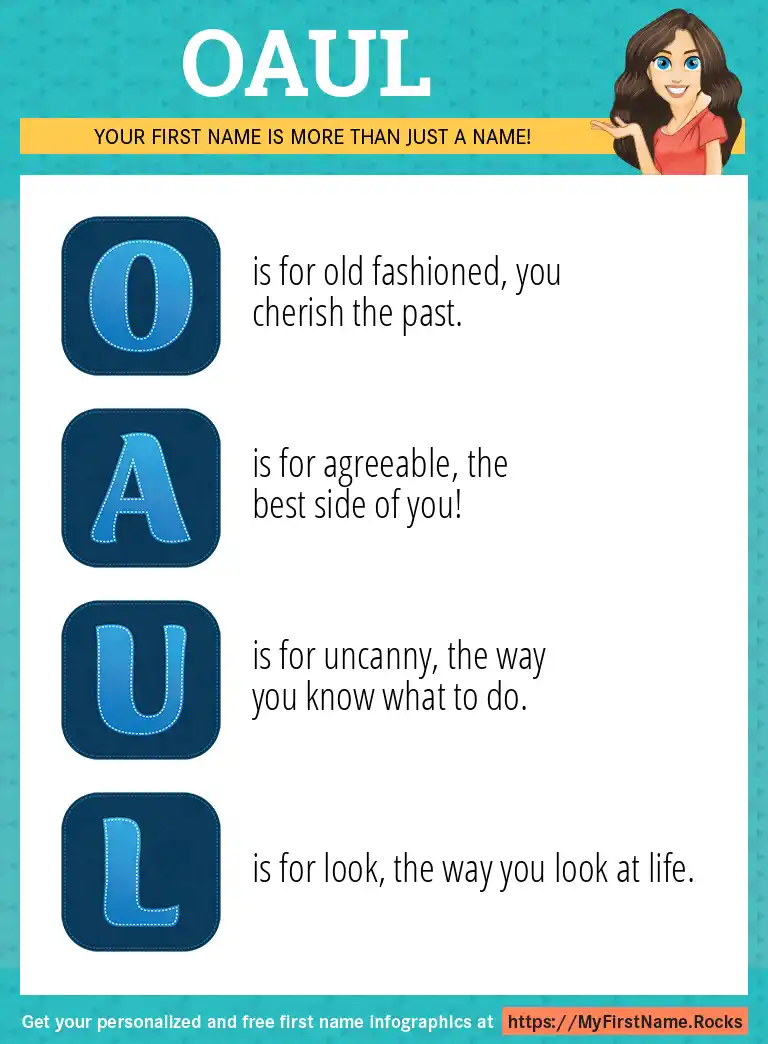 OAUL

YOUR FIRST NAME IS MORE THAN JUST A NAME!

O is for old fashioned, you cherish the past.

A is for agreeable, the best side of you!

U is for uncanny, the way you know what to do.

L is for look, the way you look at life.

Get your personalized and free first name infographics at https://MyFirstName.Rocks