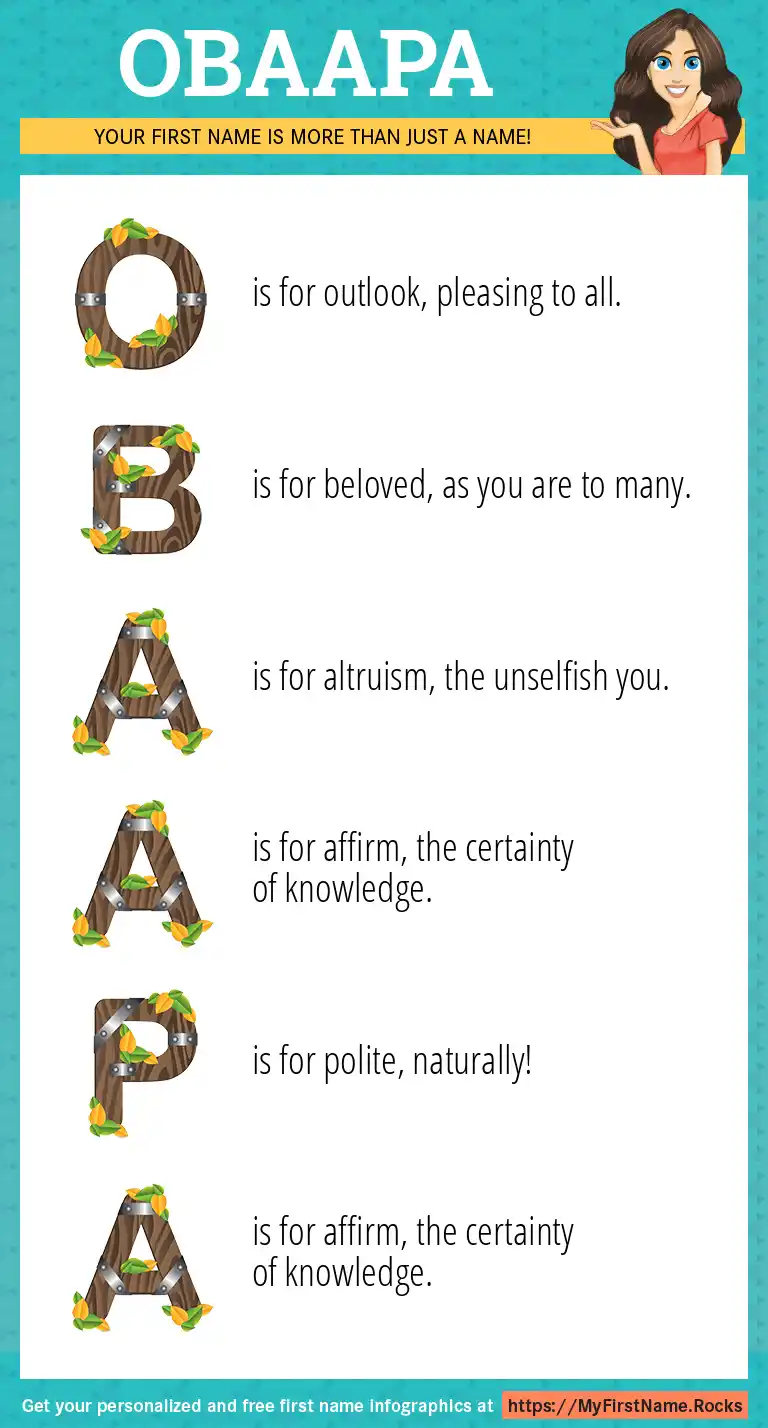 OBAAPA

YOUR FIRST NAME IS MORE THAN JUST A NAME!

O is for outlook, pleasing to all.

B is for beloved, as you are to many.

A is for altruism, the unselfish you.

A is for affirm, the certainty of knowledge.

P is for polite, naturally!

A is for affirm, the certainty of knowledge.

Get your personalized and free first name infographics at https://MyFirstName.Rocks