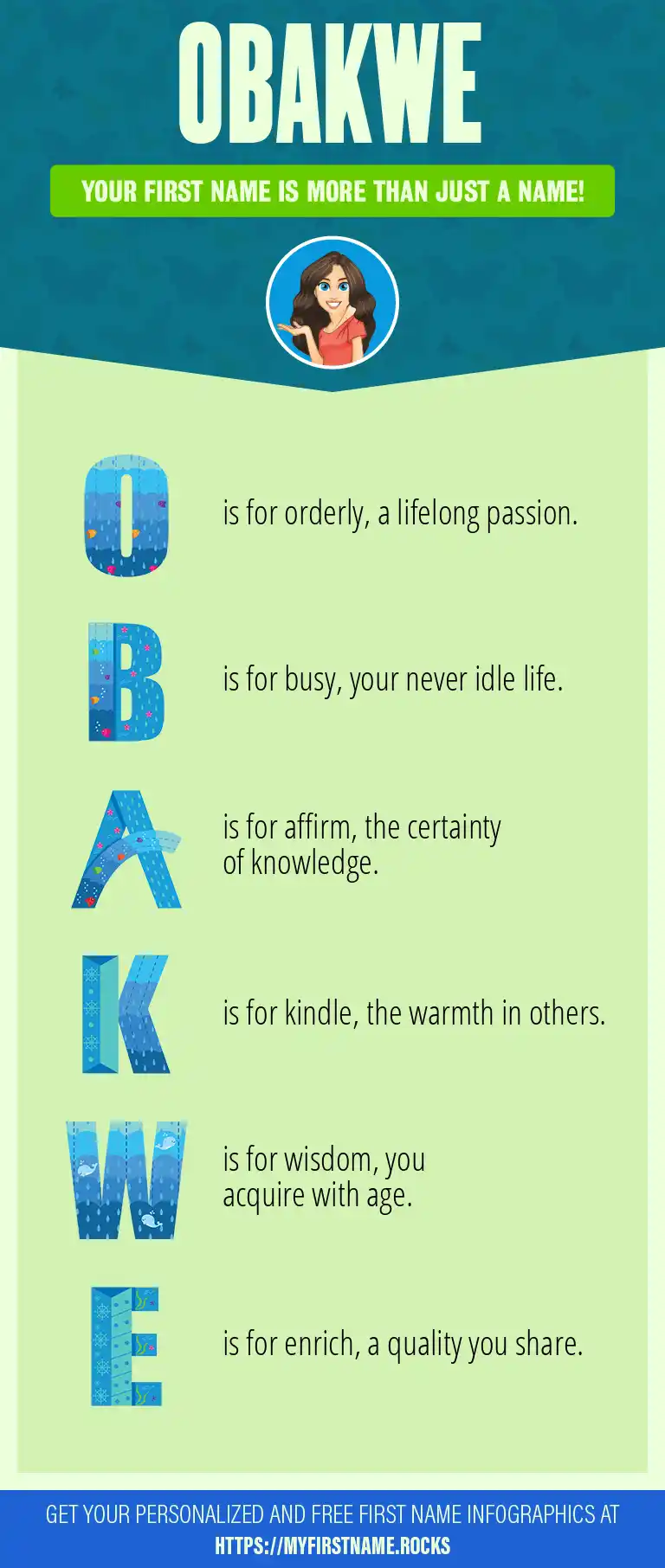 OBAKWE

YOUR FIRST NAME IS MORE THAN JUST A NAME!

O is for orderly, a lifelong passion.

B is for busy, your never idle life.

A is for affirm, the certainty of knowledge.

K is for kindle, the warmth in others.

W is for wisdom, you acquire with age.

E is for enrich, a quality you share.

GET YOUR PERSONALIZED AND FREE FIRST NAME INFOGRAPHICS AT HTTPS://MYFIRSTNAME.ROCKS