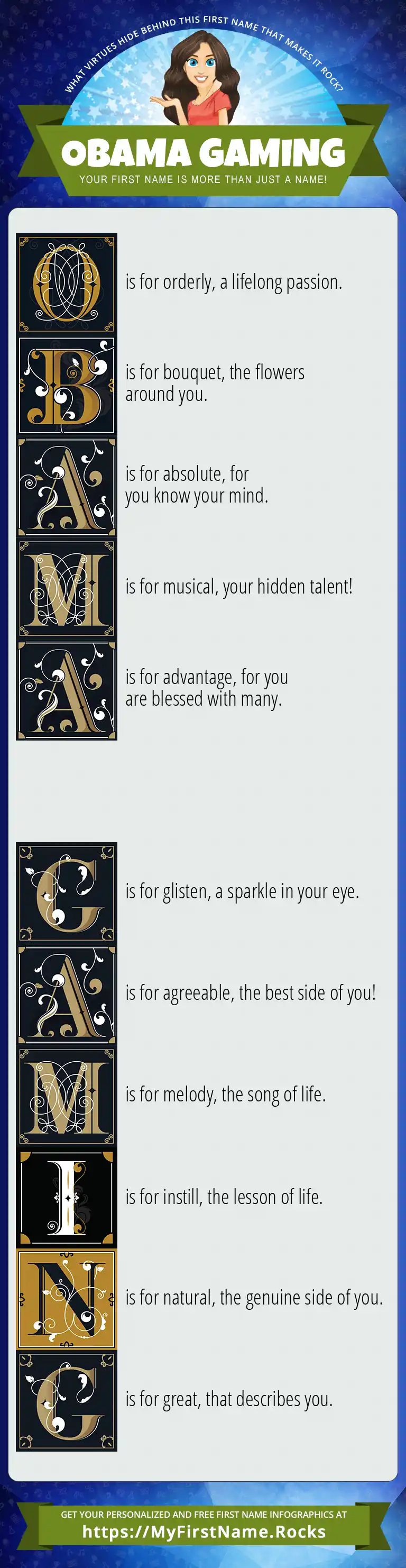 WHAT VIRTUES HIDE BEHIND THIS FIRST NAME THAT MAKES IT ROCK?

OBAMA GAMING

YOUR FIRST NAME IS MORE THAN JUST A NAME!

O is for orderly, a lifelong passion.

B is for bouquet, the flowers around you.

A is for absolute, for you know your mind.

M is for musical, your hidden talent!

A is for advantage, for you are blessed with many.

G is for glisten, a sparkle in your eye.

A is for agreeable, the best side of you!

M is for melody, the song of life.

I is for instill, the lesson of life.

N is for natural, the genuine side of you.

G is for great, that describes you.

GET YOUR PERSONALIZED AND FREE FIRST NAME INFOGRAPHICS AT
https://MyFirstName.Rocks