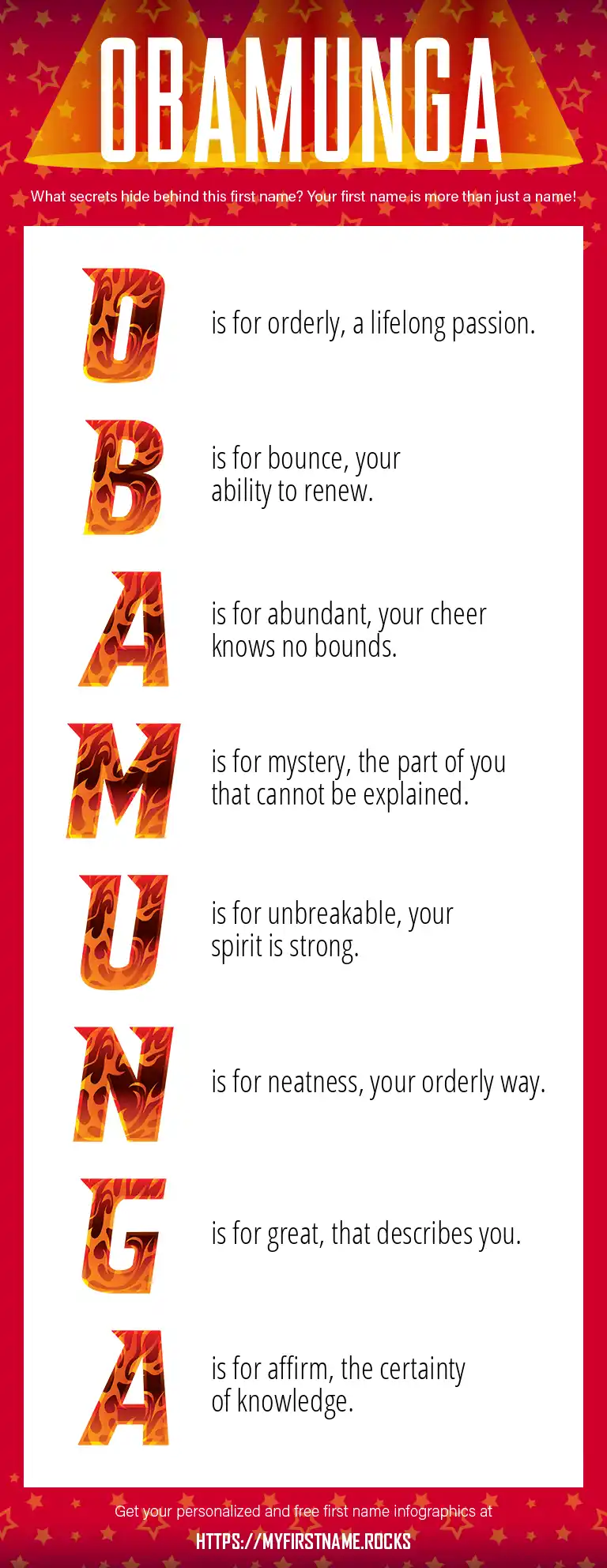 OBAMUNGA

What secrets hide behind this first name? Your first name is more than just a name!

O is for orderly, a lifelong passion.

B is for bounce, your ability to renew.

A is for abundant, your cheer knows no bounds.

M is for mystery, the part of you that cannot be explained.

U is for unbreakable, your spirit is strong.

N is for neatness, your orderly way.

G is for great, that describes you.

A is for affirm, the certainty of knowledge.

Get your personalized and free first name infographics at

HTTPS://MYFIRSTNAME.ROCKS