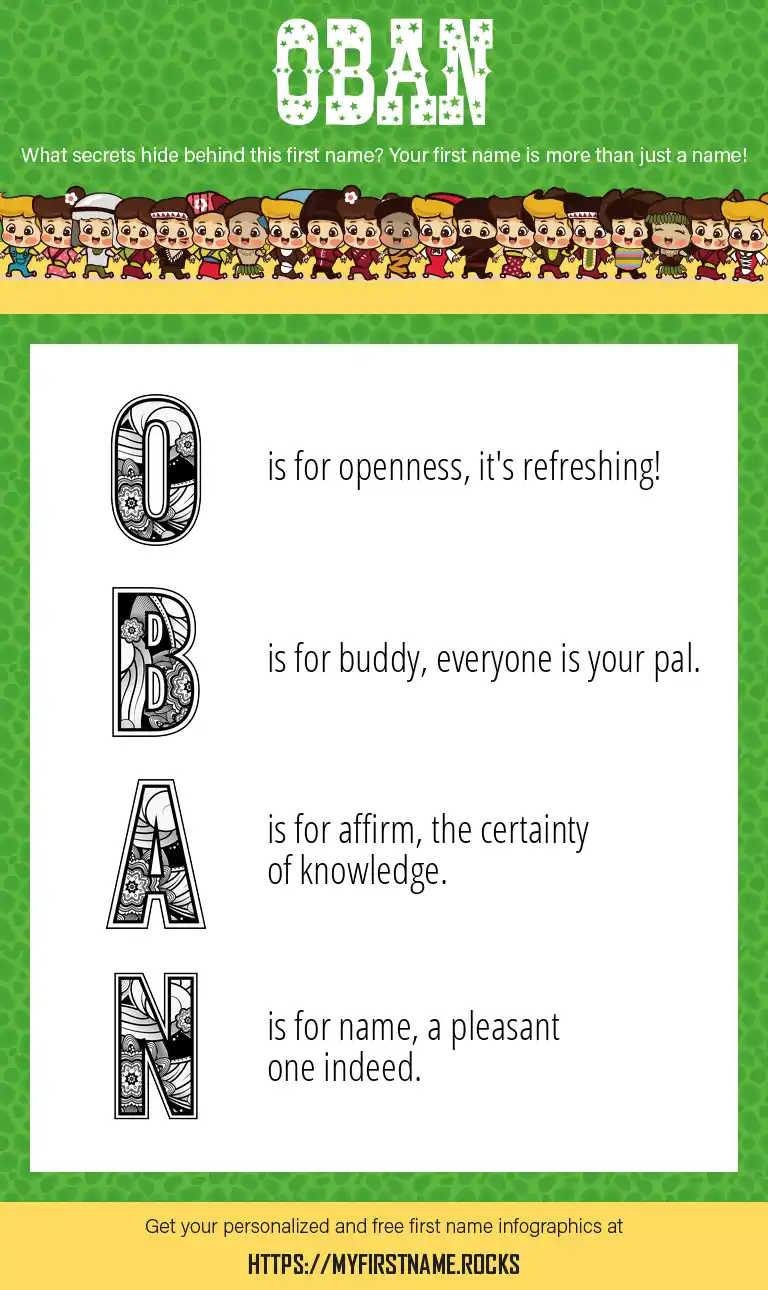 OBAN

What secrets hide behind this first name? Your first name is more than just a name!

O is for openness, it's refreshing!

B is for buddy, everyone is your pal.

A is for affirm, the certainty of knowledge.

N is for name, a pleasant one indeed.

Get your personalized and free first name infographics at

HTTPS://MYFIRSTNAME.ROCKS