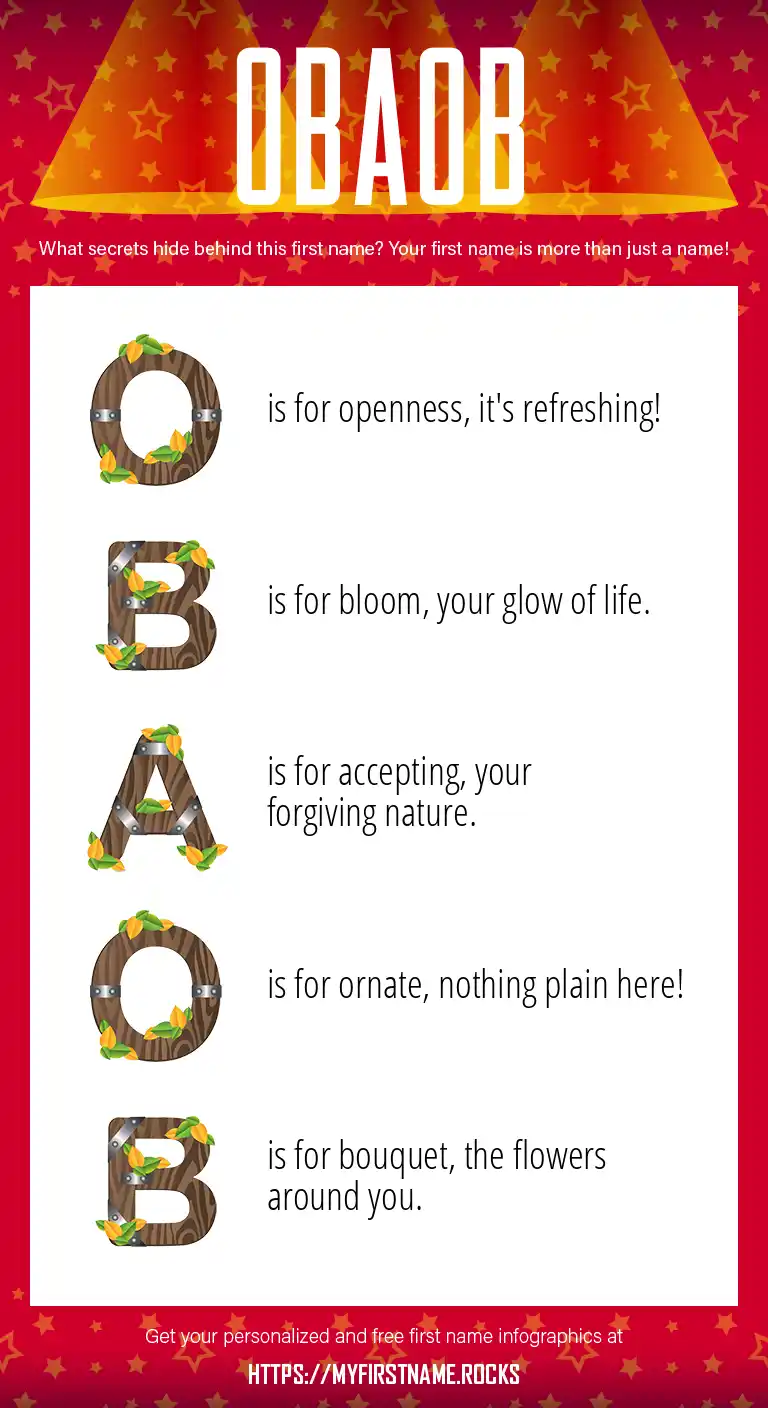 OBAOB

What secrets hide behind this first name? Your first name is more than just a name!

O is for openness, it's refreshing!

B is for bloom, your glow of life.

A is for accepting, your forgiving nature.

O is for ornate, nothing plain here!

B is for bouquet, the flowers around you.

Get your personalized and free first name infographics at

HTTPS://MYFIRSTNAME.ROCKS