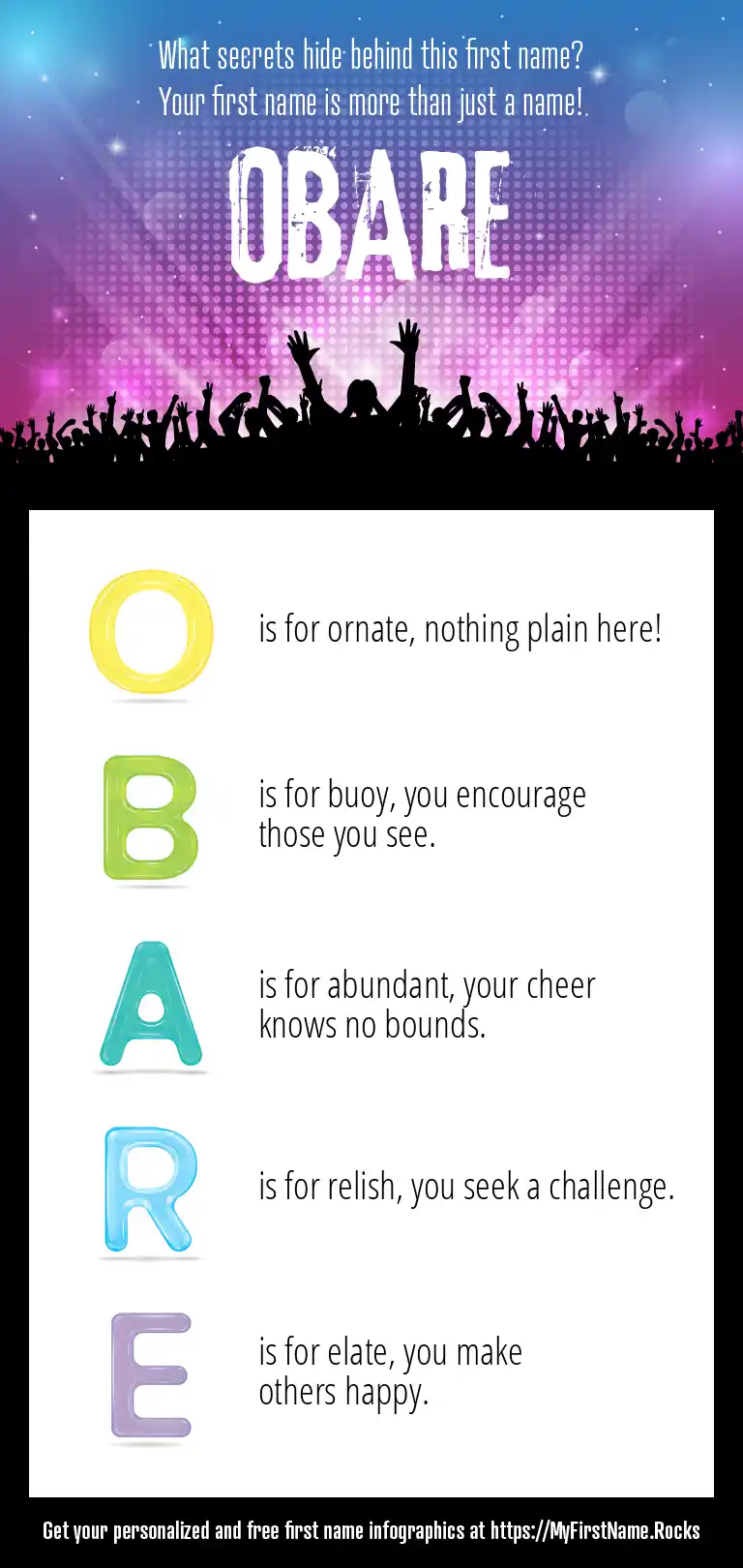 What secrets hide behind this first name?
Your first name is more than just a name!

OBARE

O is for ornate, nothing plain here!

B is for buoy, you encourage those you see.

A is for abundant, your cheer knows no bounds.

R is for relish, you seek a challenge.

E is for elate, you make others happy.

Get your personalized and free first name infographics at https://MyFirstName.Rocks