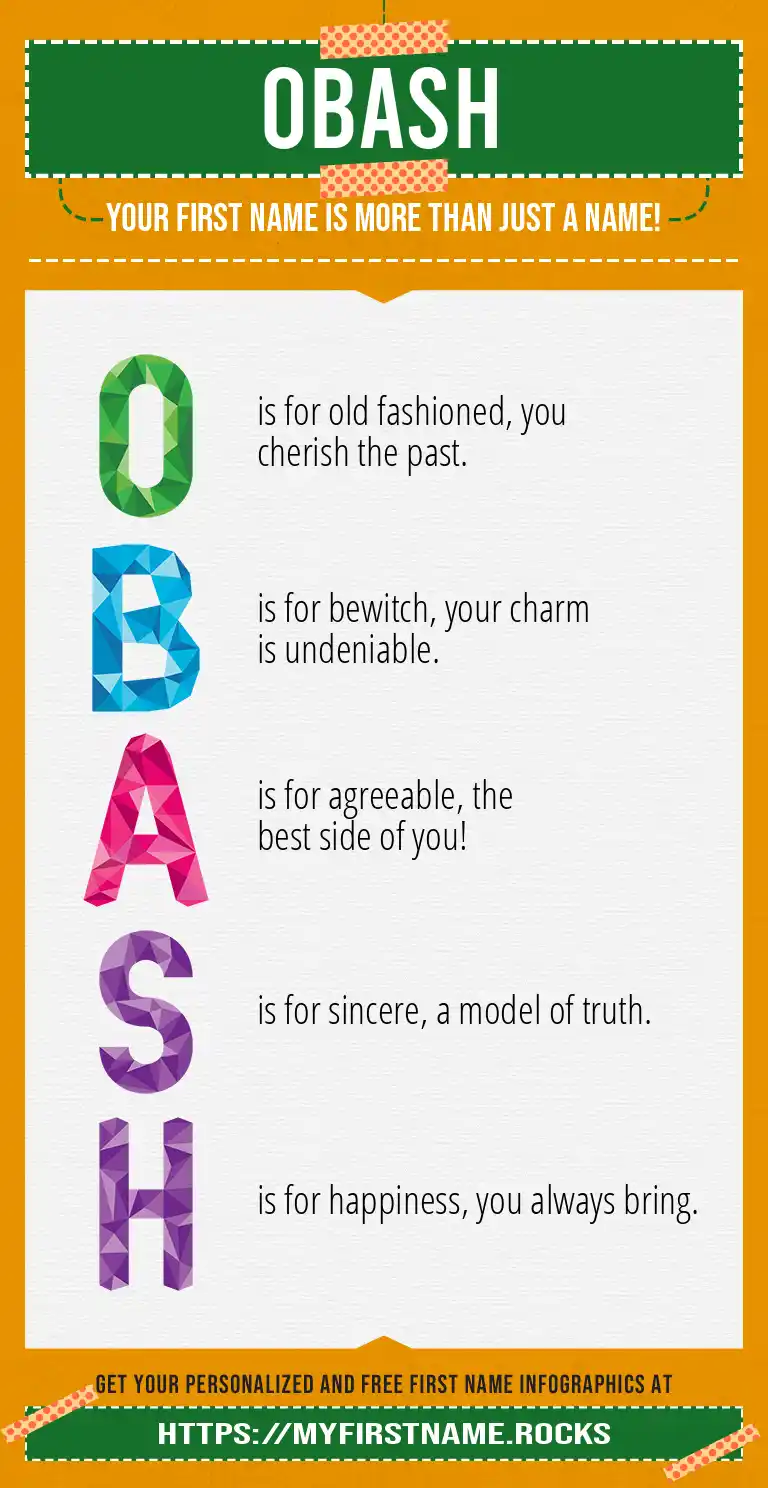 OBASH

YOUR FIRST NAME IS MORE THAN JUST A NAME!

O is for old fashioned, you cherish the past.

B is for bewitch, your charm is undeniable.

A is for agreeable, the best side of you!

S is for sincere, a model of truth.

H is for happiness, you always bring.

GET YOUR PERSONALIZED AND FREE FIRST NAME INFOGRAPHICS AT

HTTPS://MYFIRSTNAME.ROCKS