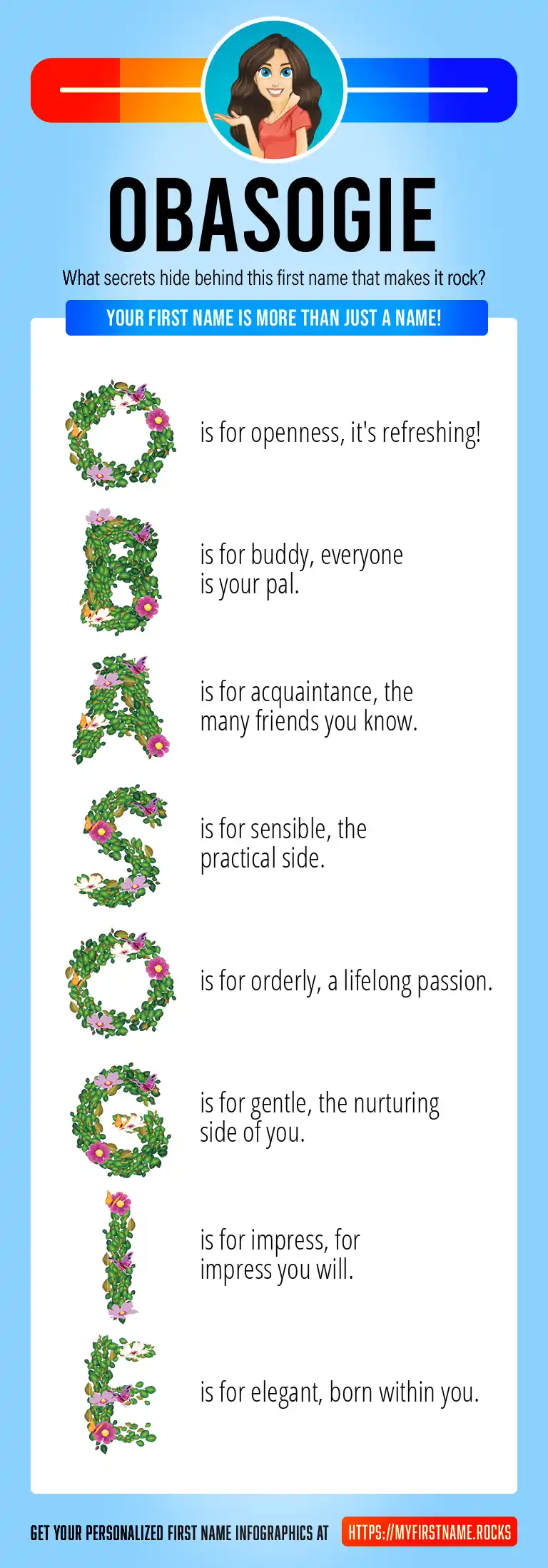 OBASOGIE

What secrets hide behind this first name that makes it rock?

YOUR FIRST NAME IS MORE THAN JUST A NAME!

O is for openness, it's refreshing!

B is for buddy, everyone is your pal.

A is for acquaintance, the many friends you know.

S is for sensible, the practical side.

O is for orderly, a lifelong passion.

G is for gentle, the nurturing side of you.

I is for impress, for impress you will.

E is for elegant, born within you.

GET YOUR PERSONALIZED FIRST NAME INFOGRAPHICS AT HTTPS://MYFIRSTNAME.ROCKS