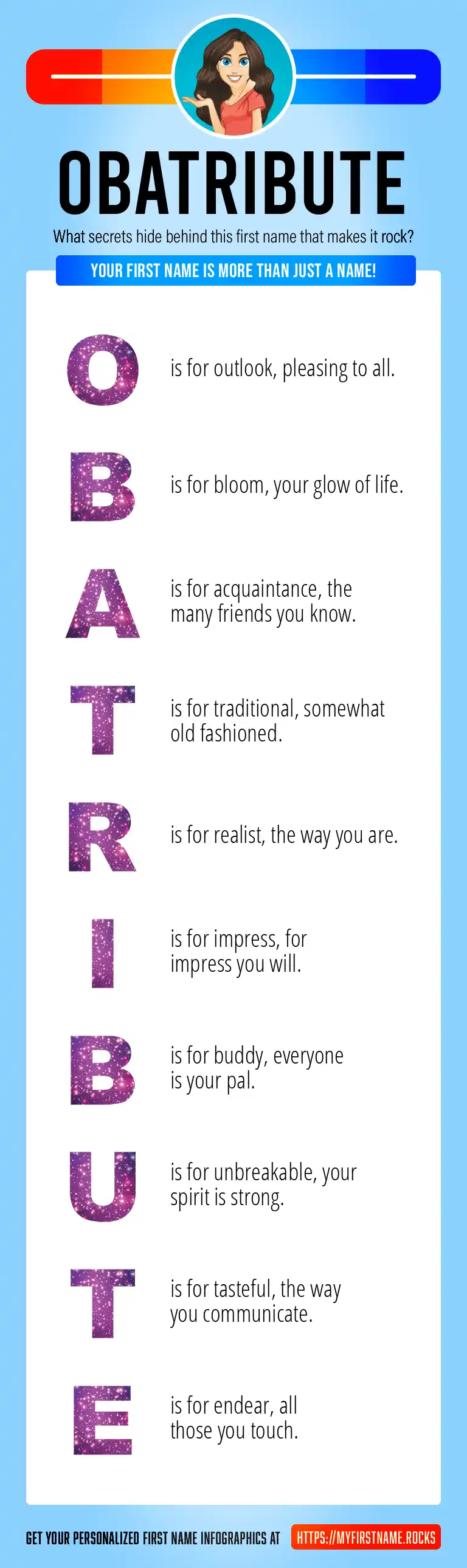 OBATRIBUTE

What secrets hide behind this first name that makes it rock?

YOUR FIRST NAME IS MORE THAN JUST A NAME!

O is for outlook, pleasing to all.

B is for bloom, your glow of life.

A is for acquaintance, the many friends you know.

T is for traditional, somewhat old fashioned.

R is for realist, the way you are.

I is for impress, for impress you will.

B is for buddy, everyone is your pal.

U is for unbreakable, your spirit is strong.

T is for tasteful, the way you communicate.

E is for endear, all those you touch.

GET YOUR PERSONALIZED FIRST NAME INFOGRAPHICS AT HTTPS://MYFIRSTNAME.ROCKS