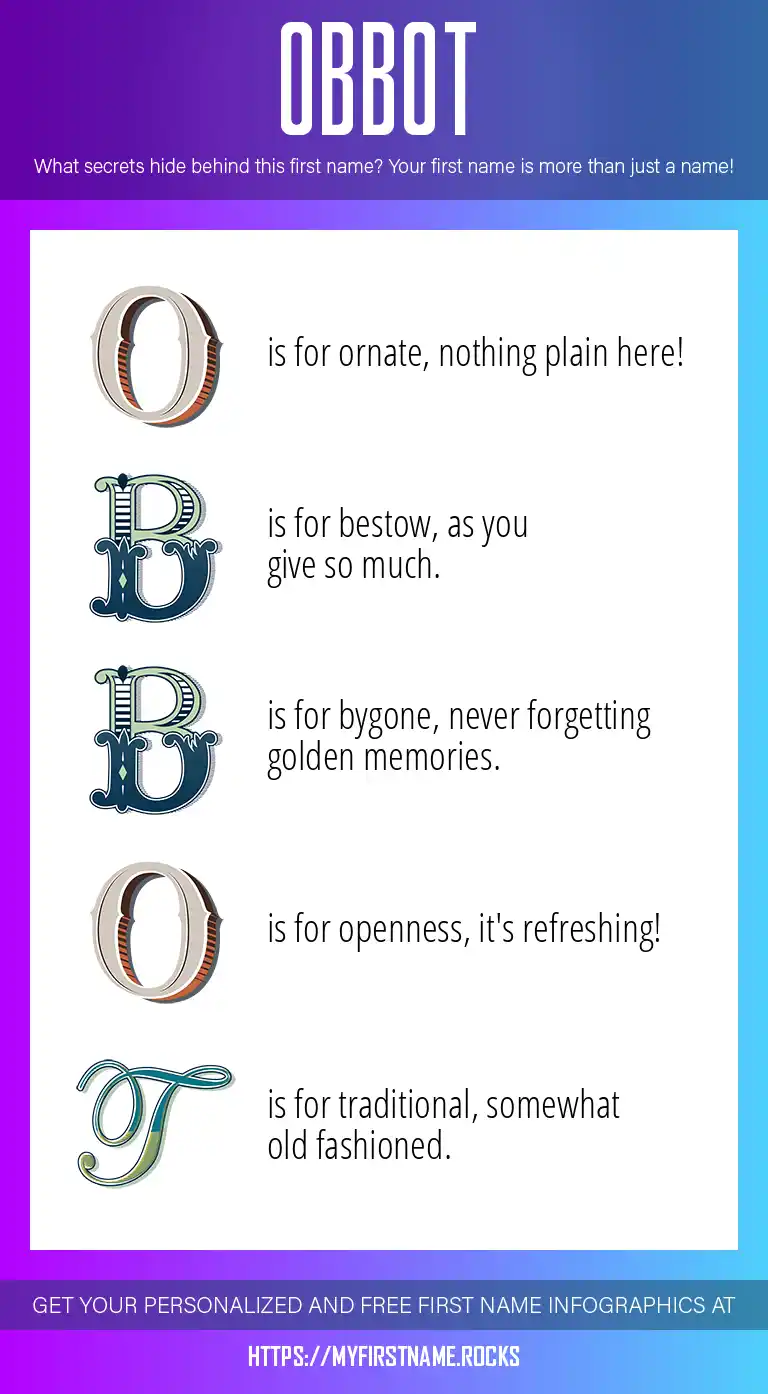 OBBOT

What secrets hide behind this first name? Your first name is more than just a name!

O is for ornate, nothing plain here!

B is for bestow, as you give so much.

B is for bygone, never forgetting golden memories.

O is for openness, it's refreshing!

T is for traditional, somewhat old fashioned.

GET YOUR PERSONALIZED AND FREE FIRST NAME INFOGRAPHICS AT

HTTPS://MYFIRSTNAME.ROCKS