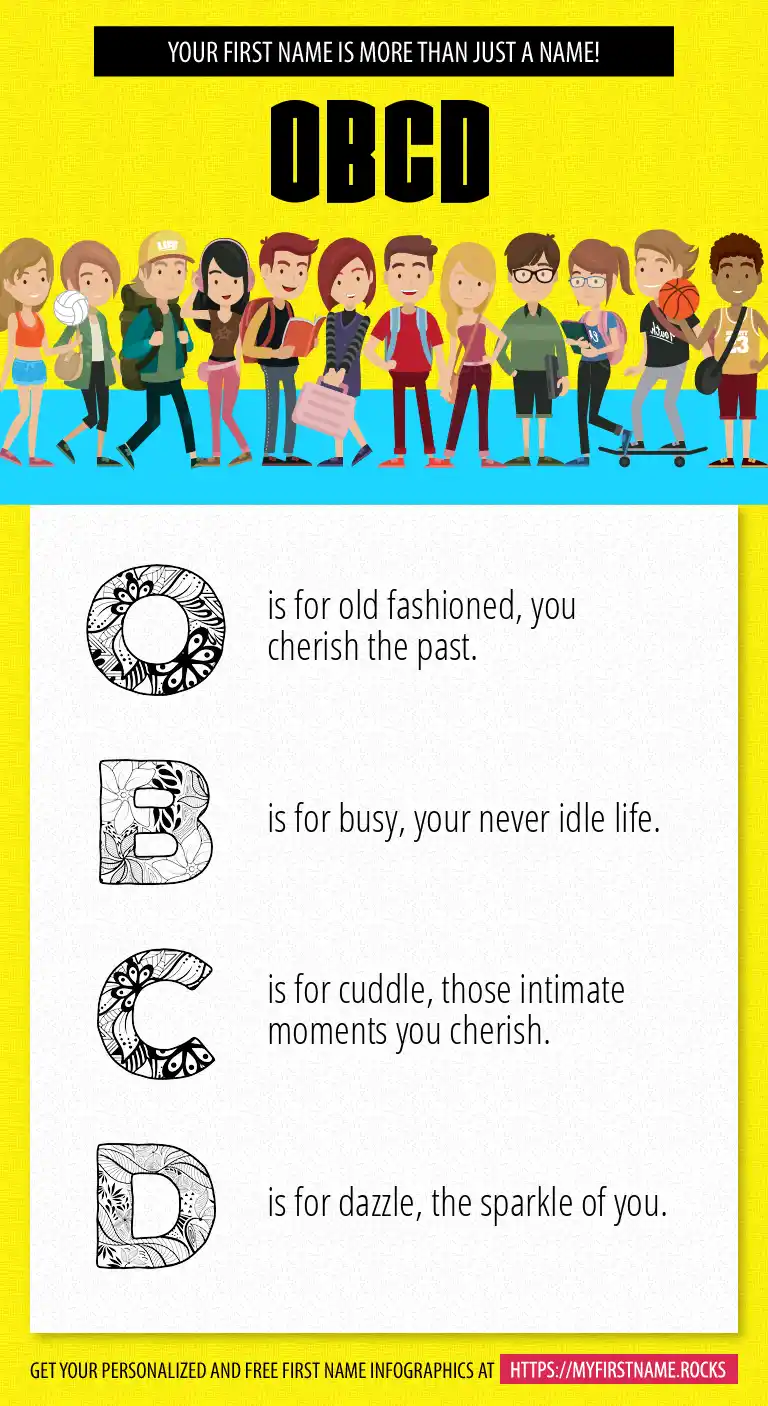 YOUR FIRST NAME IS MORE THAN JUST A NAME!

OBCD

O is for old fashioned, you cherish the past.

B is for busy, your never idle life.

C is for cuddle, those intimate moments you cherish.

D is for dazzle, the sparkle of you.

GET YOUR PERSONALIZED AND FREE FIRST NAME INFOGRAPHICS AT HTTPS://MYFIRSTNAME.ROCKS