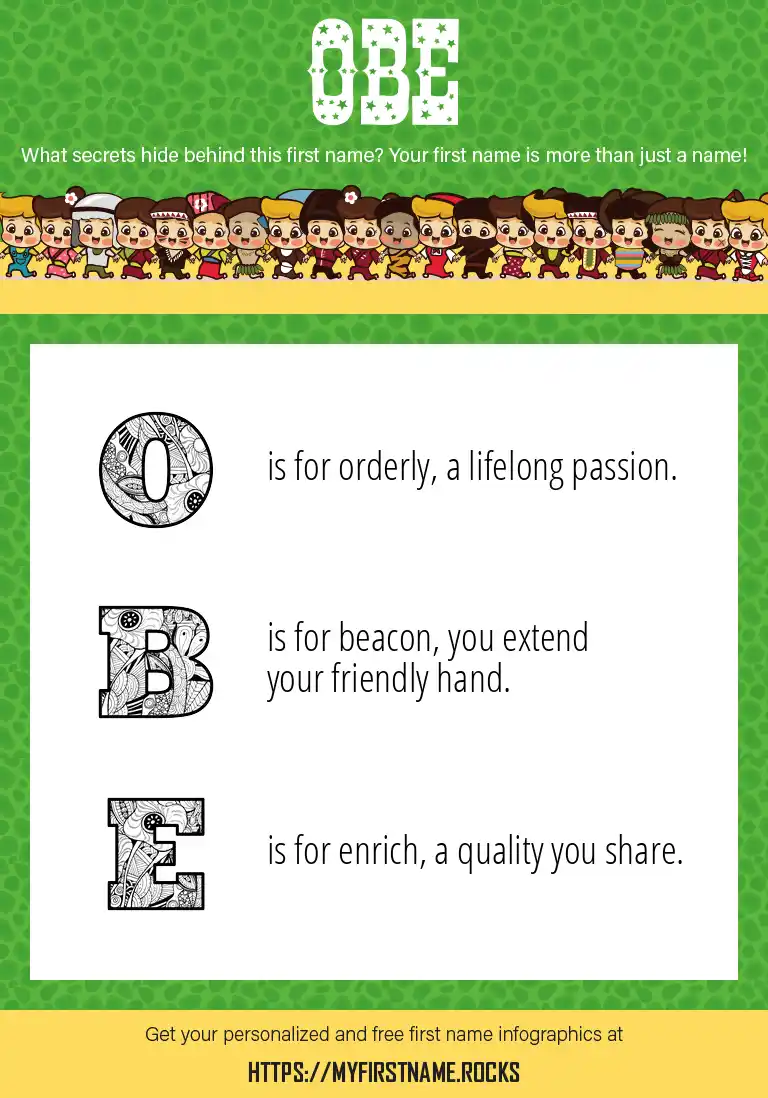 OBE

What secrets hide behind this first name? Your first name is more than just a name!

O is for orderly, a lifelong passion.

B is for beacon, you extend your friendly hand.

E is for enrich, a quality you share.

Get your personalized and free first name infographics at

HTTPS://MYFIRSTNAME.ROCKS