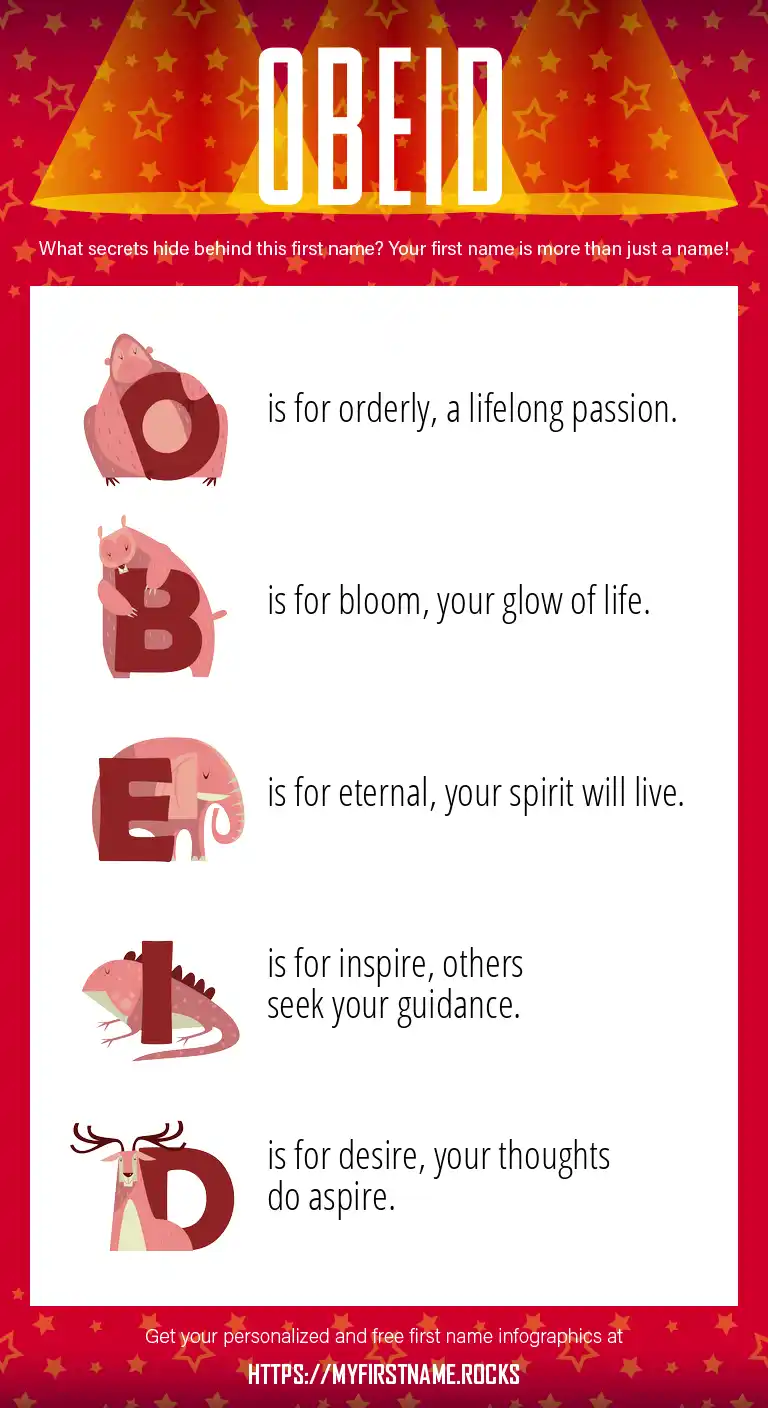 OBEID

What secrets hide behind this first name? Your first name is more than just a name!

O is for orderly, a lifelong passion.

B is for bloom, your glow of life.

E is for eternal, your spirit will live.

I is for inspire, others seek your guidance.

D is for desire, your thoughts do aspire.

Get your personalized and free first name infographics at

HTTPS://MYFIRSTNAME.ROCKS