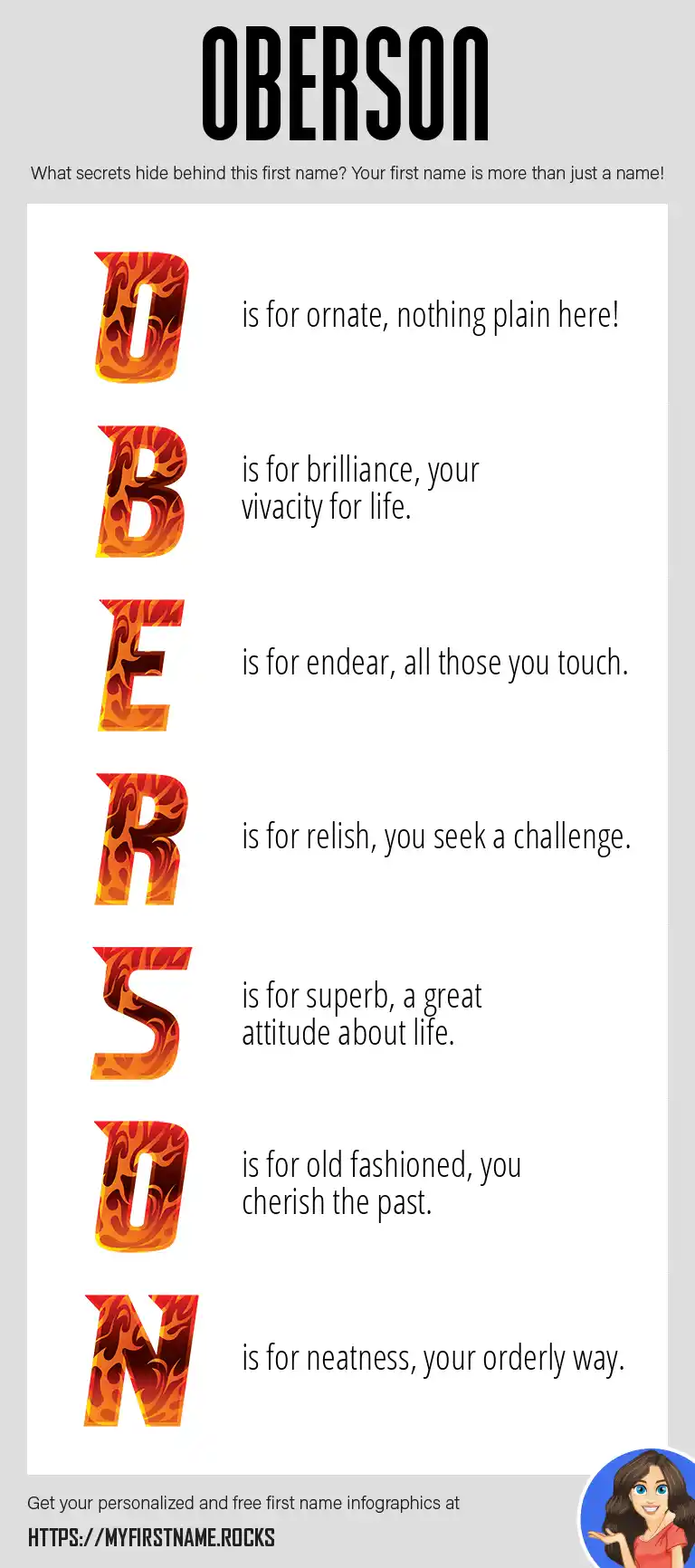 OBERSON

What secrets hide behind this first name? Your first name is more than just a name!

O is for ornate, nothing plain here!

B is for brilliance, your vivacity for life.

E is for endear, all those you touch.

R is for relish, you seek a challenge.

S is for superb, a great attitude about life.

O is for old fashioned, you cherish the past.

N is for neatness, your orderly way.

Get your personalized and free first name infographics at

HTTPS://MYFIRSTNAME.ROCKS